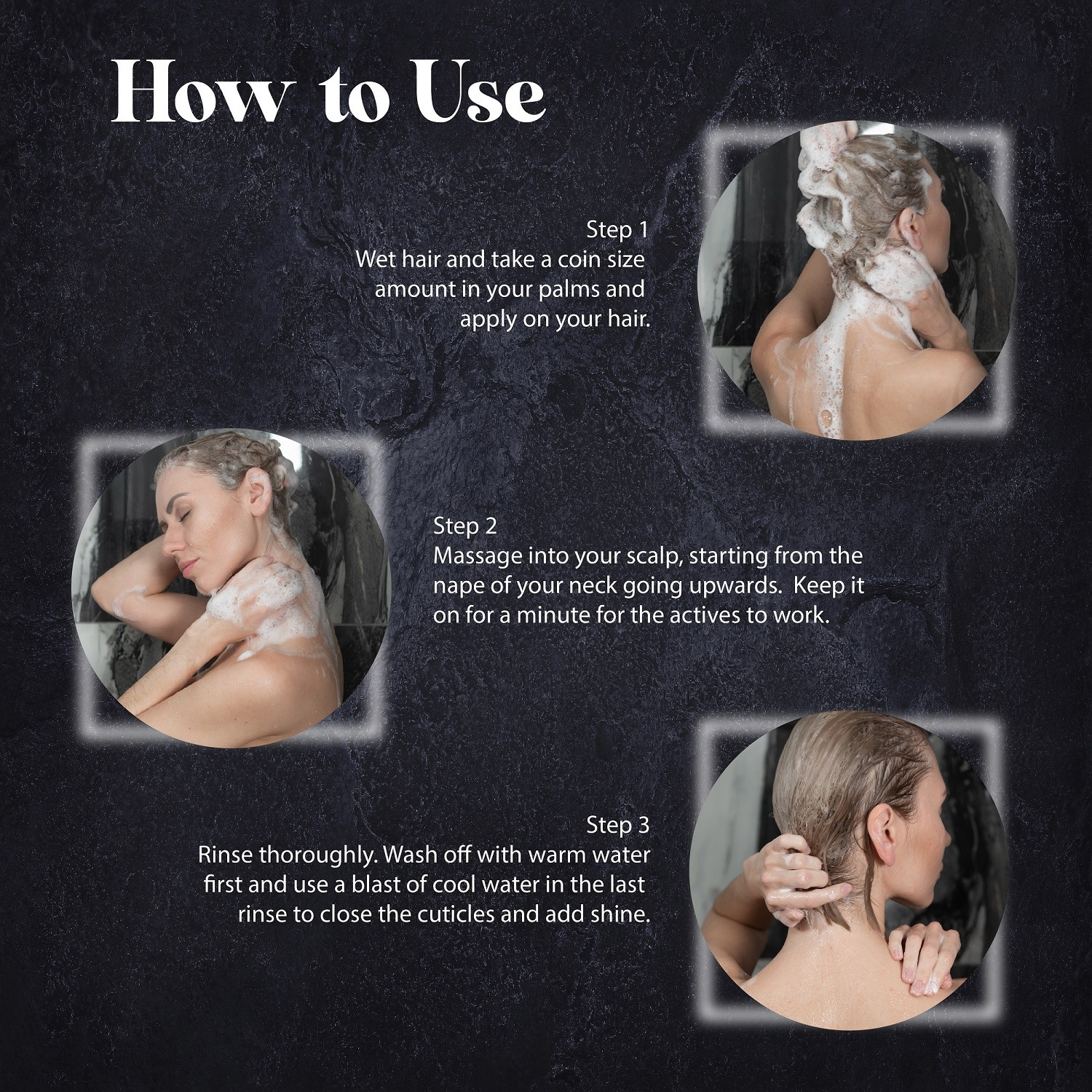 How to Use

Step 1
Wet hair and take a coin size amount in your palms and apply on your hair.

Step 2
Massage into your scalp, starting from the nape of your neck going upwards. Keep it on for a minute for the actives to work.

Step 3
Rinse thoroughly. Wash off with warm water first and use a blast of cool water in the last rinse to close the cuticles and add shine.