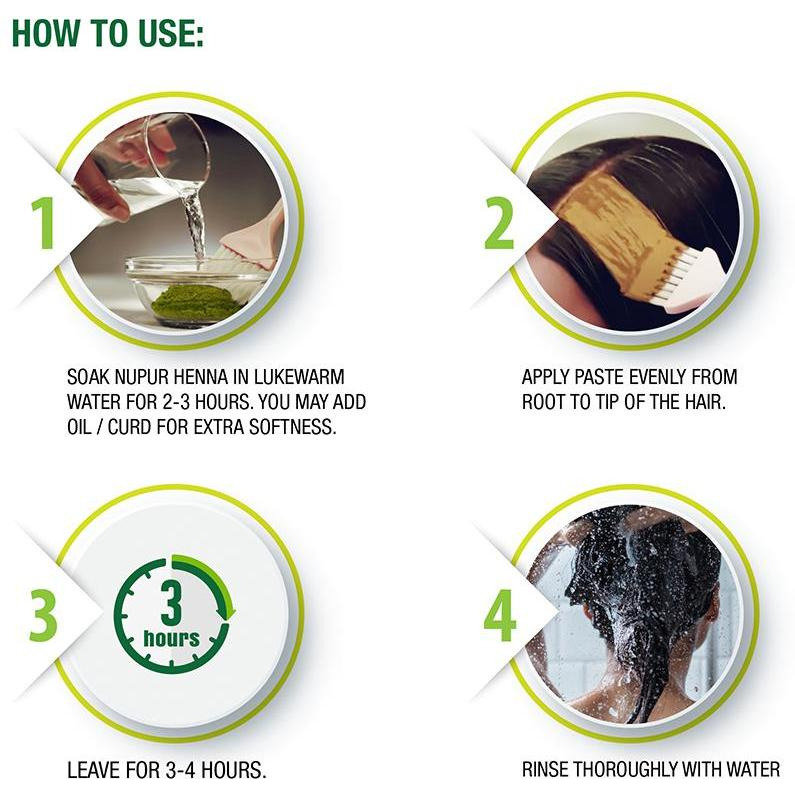 HOW TO USE:

1

SOAK NUPUR HENNA IN LUKEWARM WATER FOR 2-3 HOURS. YOU MAY ADD OIL / CURD FOR EXTRA SOFTNESS.

2

APPLY PASTE EVENLY FROM ROOT TO TIP OF THE HAIR.

3

3 hours

LEAVE FOR 3-4 HOURS.

4

RINSE THOROUGHLY WITH WATER