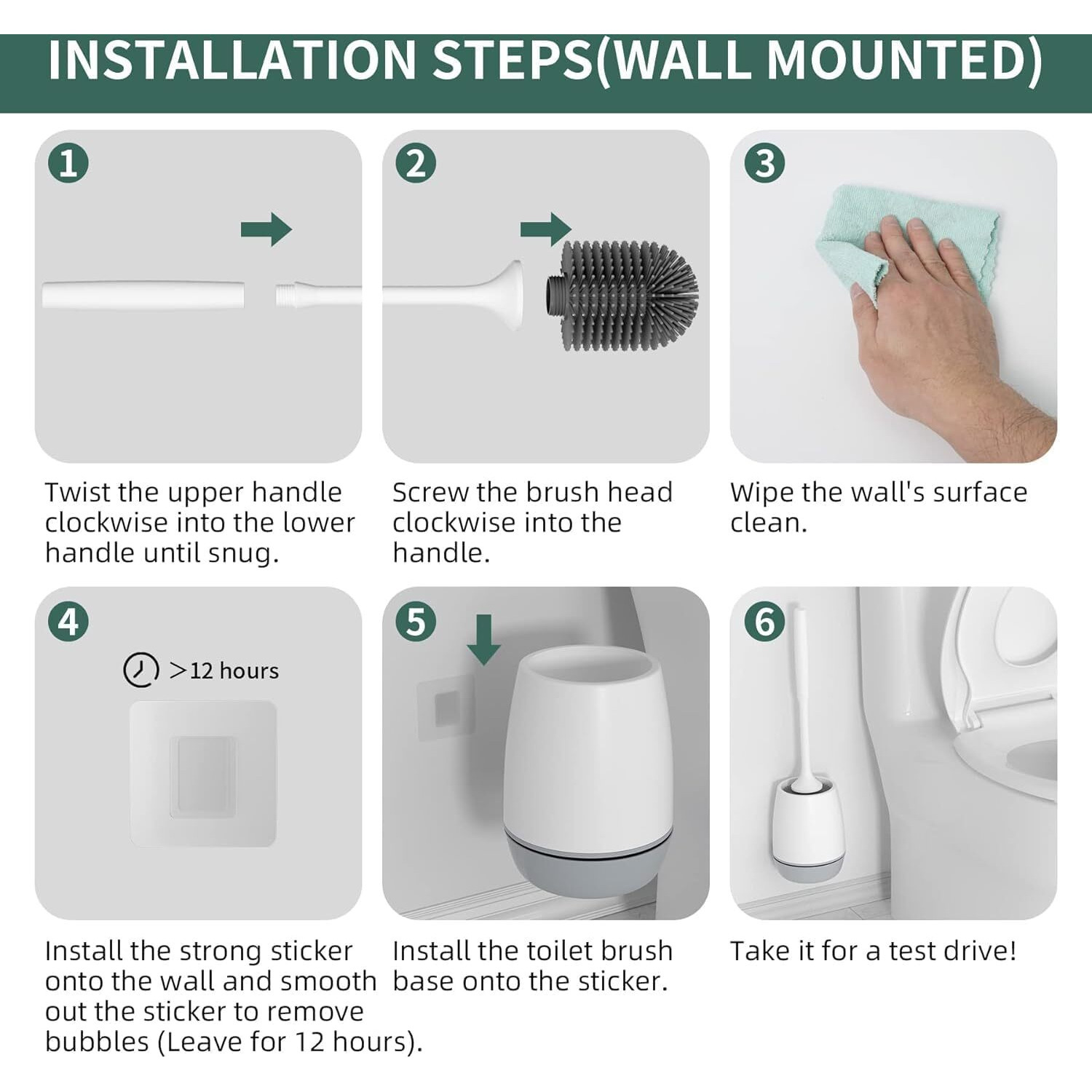 INSTALLATION STEPS(WALL MOUNTED)

1

Twist the upper handle clockwise into the lower handle until snug.

2

Screw the brush head clockwise into the handle.

3

Wipe the wall's surface clean.

4

>12 hours

Install the strong sticker onto the wall and smooth out the sticker to remove bubbles (Leave for 12 hours).

5

Install the toilet brush base onto the sticker.

6

Take it for a test drive!