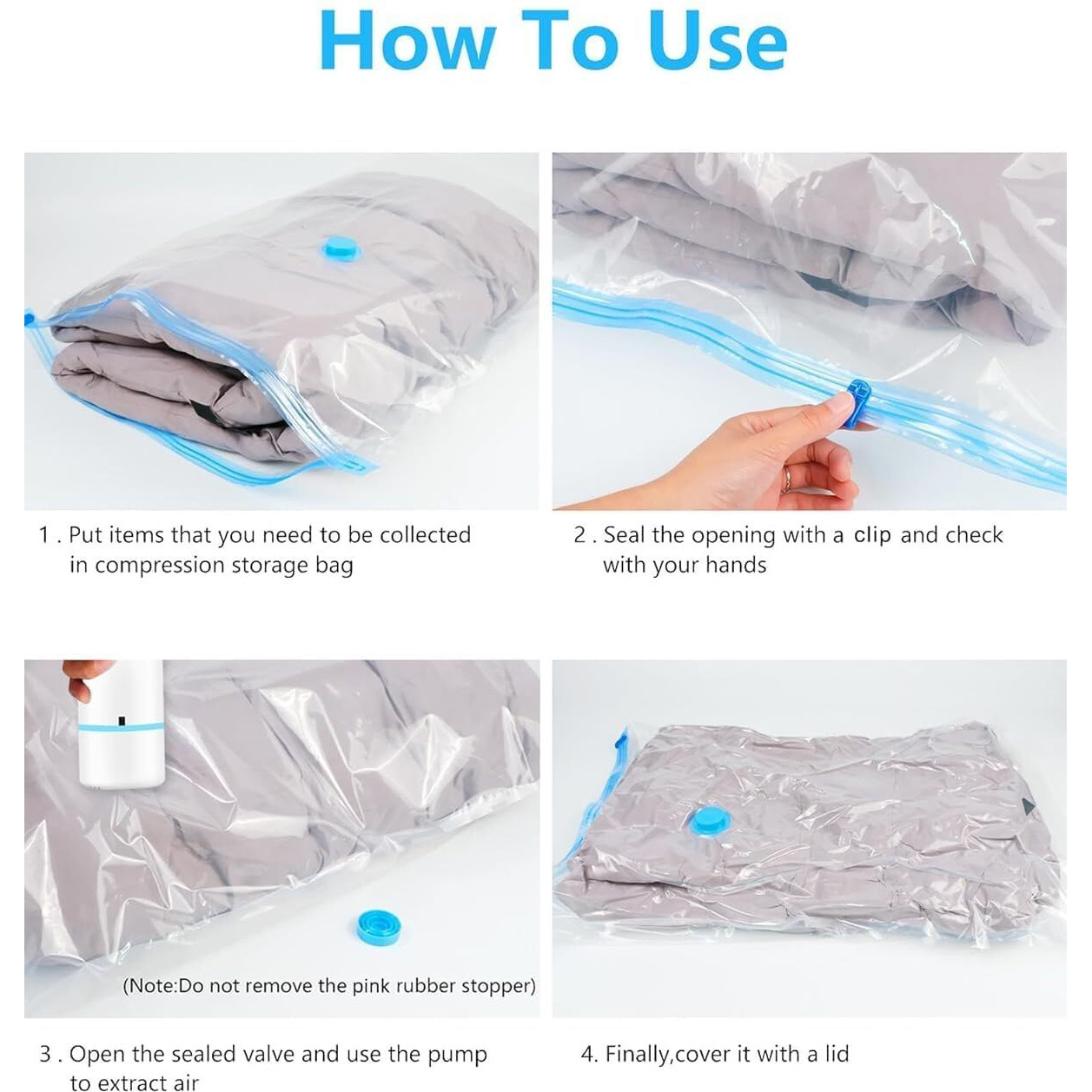 How To Use

1 . Put items that you need to be collected in compression storage bag

2 . Seal the opening with a clip and check with your hands

(Note:Do not remove the pink rubber stopper)

3 . Open the sealed valve and use the pump to extract air

4. Finally,cover it with a lid