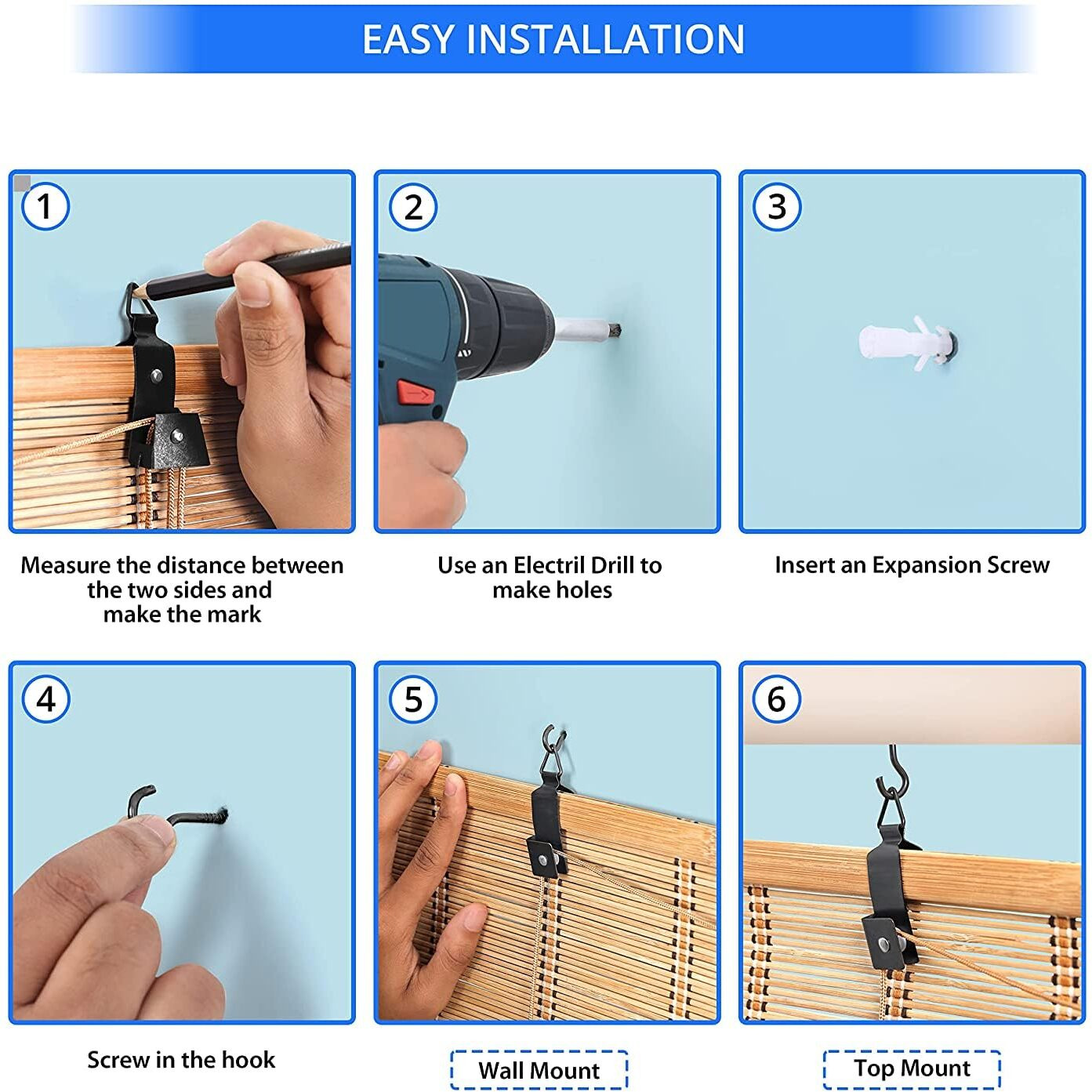 EASY INSTALLATION

1

Measure the distance between the two sides and make the mark

2

Use an Electril Drill to make holes

3

Insert an Expansion Screw

4

Screw in the hook

5

Wall Mount

6

Top Mount