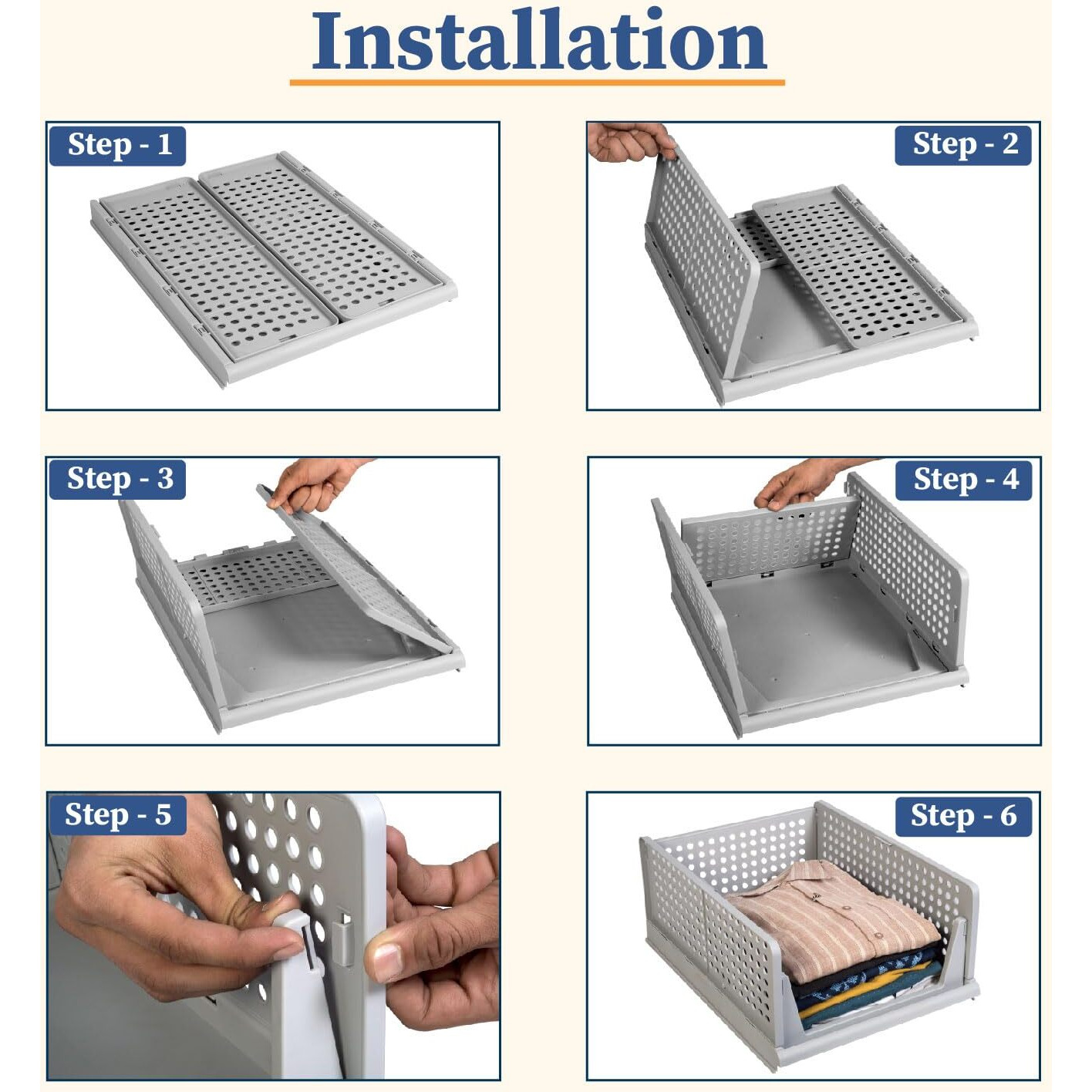 Installation

Step - 1

Step - 2

Step - 3

Step - 4

Step - 5

Step - 6