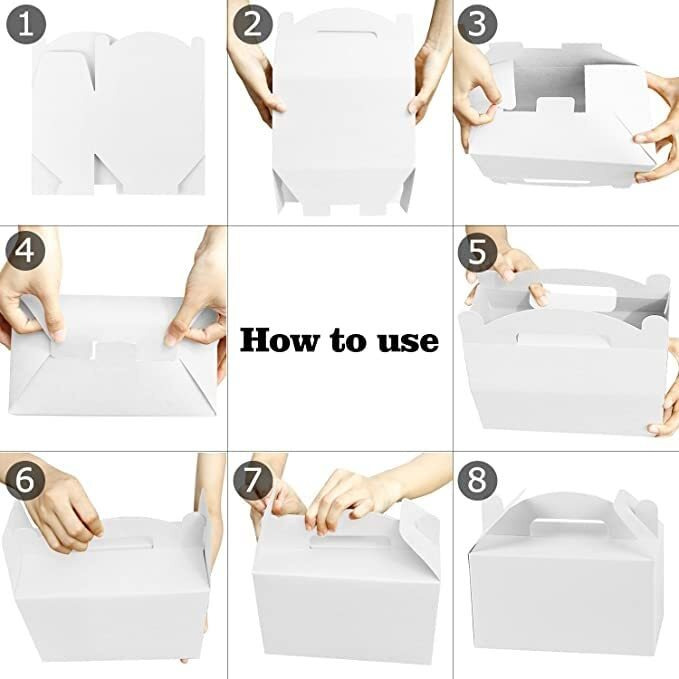 1

2

3

4

How to use

5

6

7

8