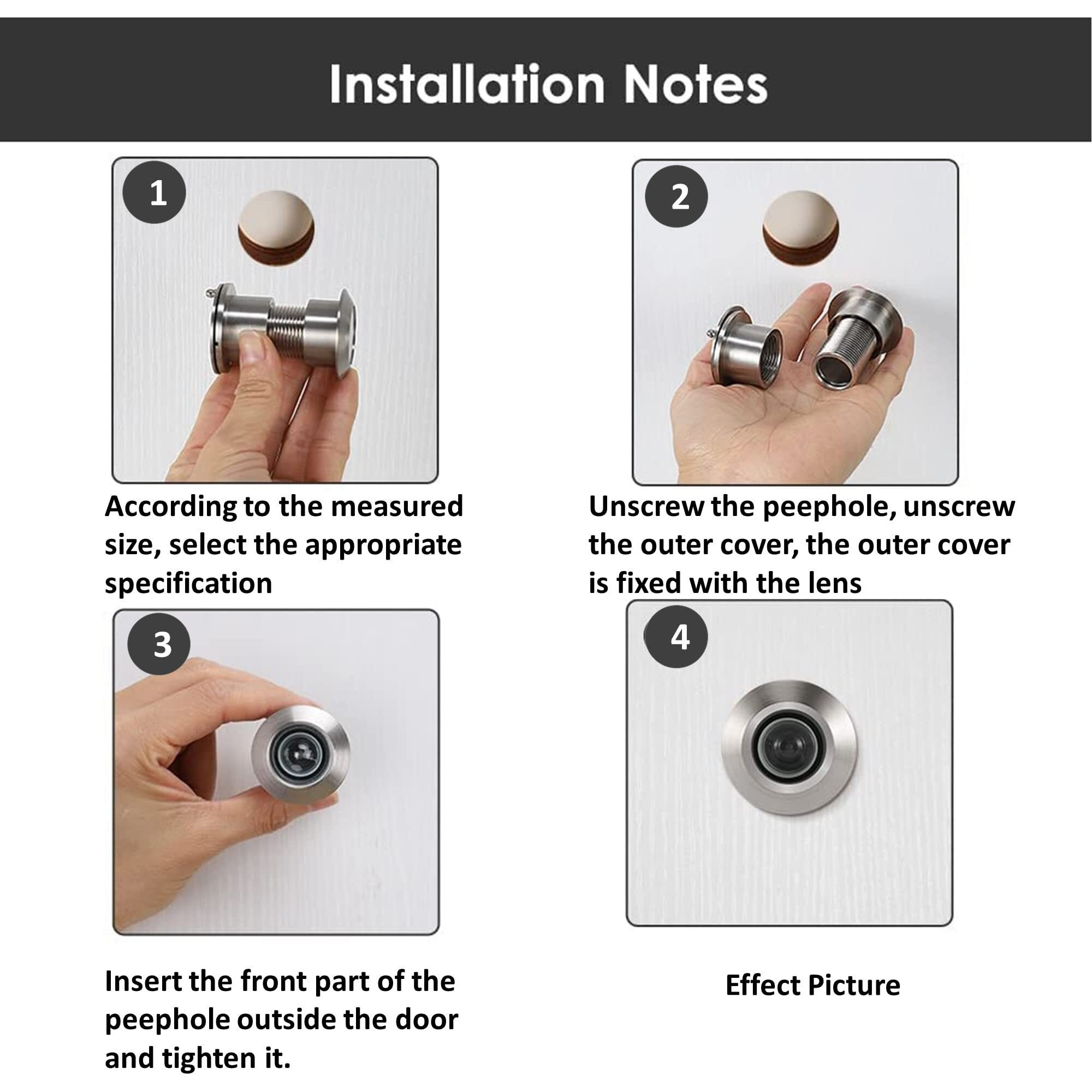 Installation Notes

1

According to the measured size, select the appropriate specification

2

Unscrew the peephole, unscrew the outer cover, the outer cover is fixed with the lens

3

Insert the front part of the peephole outside the door and tighten it.

4

Effect Picture