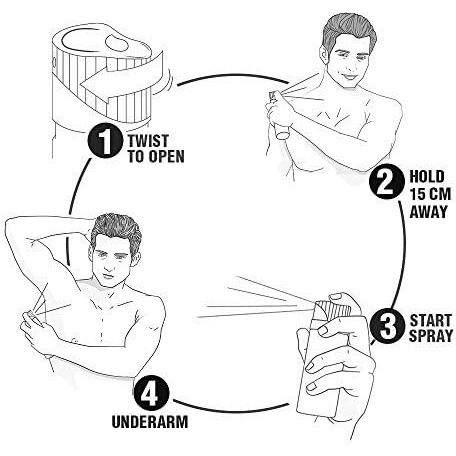 1 TWIST TO OPEN

2 HOLD 15 CM AWAY

3 START SPRAY

4 UNDERARM