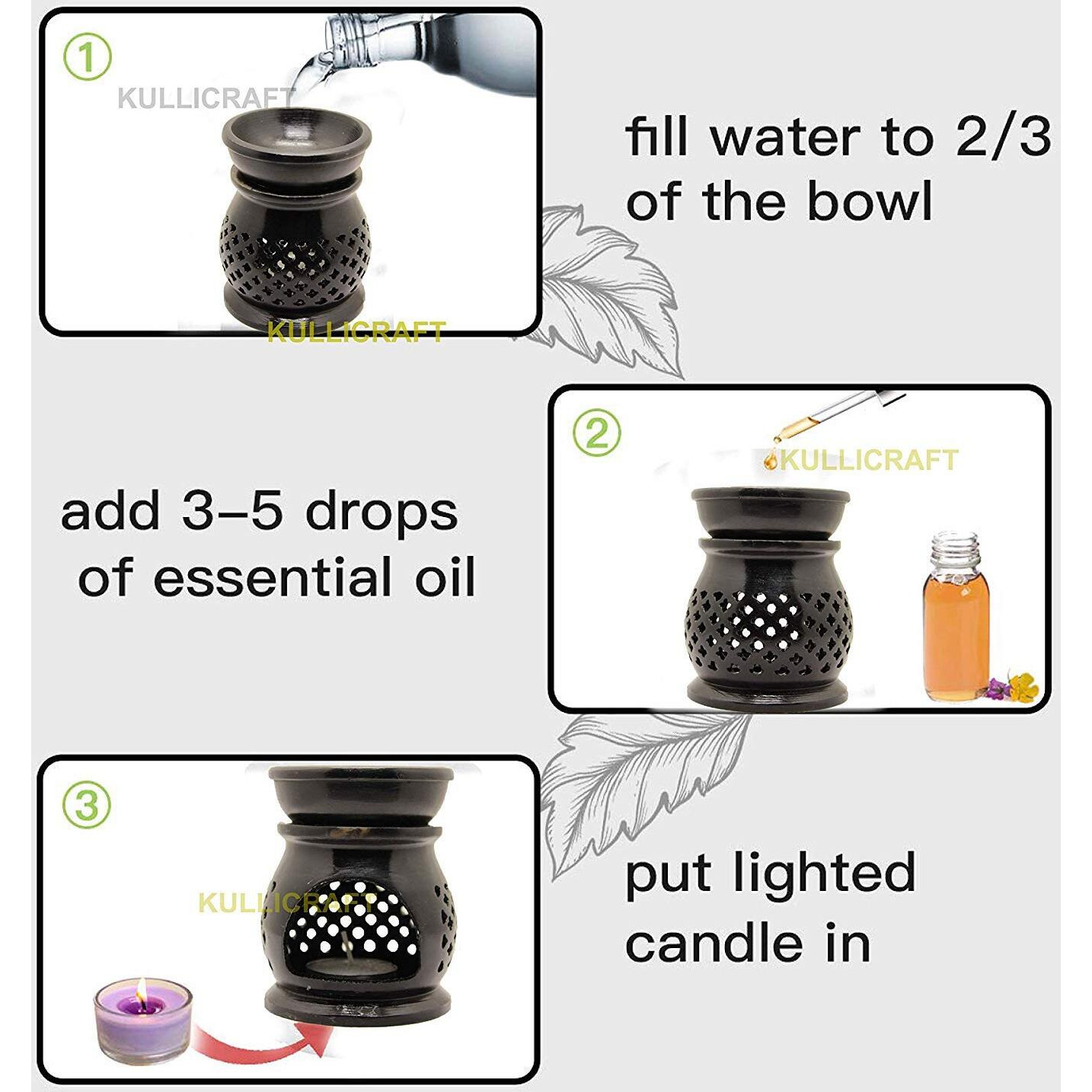 ①
KULLICRAFT
KULLICRAFT
fill water to 2/3 of the bowl

②
KULLICRAFT
add 3–5 drops of essential oil

③
KULLICRAFT
put lighted candle in