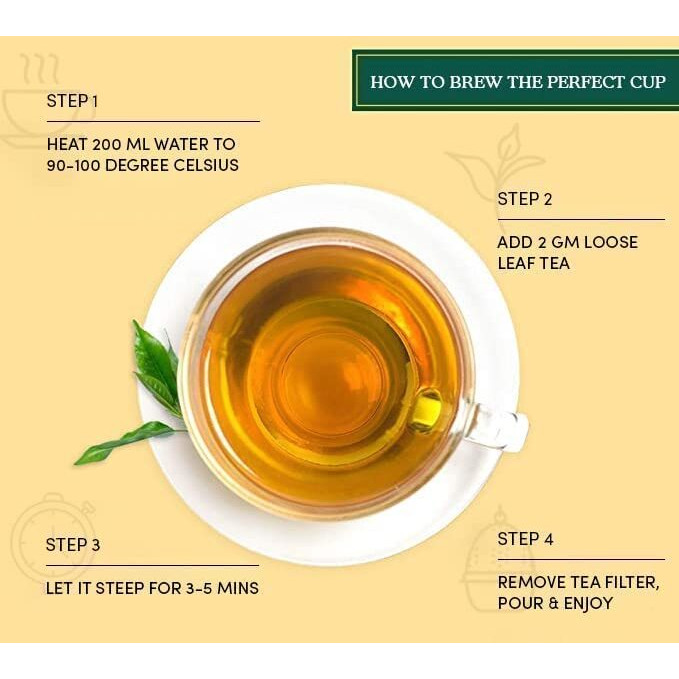 HOW TO BREW THE PERFECT CUP

STEP 1

HEAT 200 ML WATER TO 90-100 DEGREE CELSIUS

STEP 2

ADD 2 GM LOOSE LEAF TEA

STEP 3

LET IT STEEP FOR 3-5 MINS

STEP 4

REMOVE TEA FILTER, POUR & ENJOY