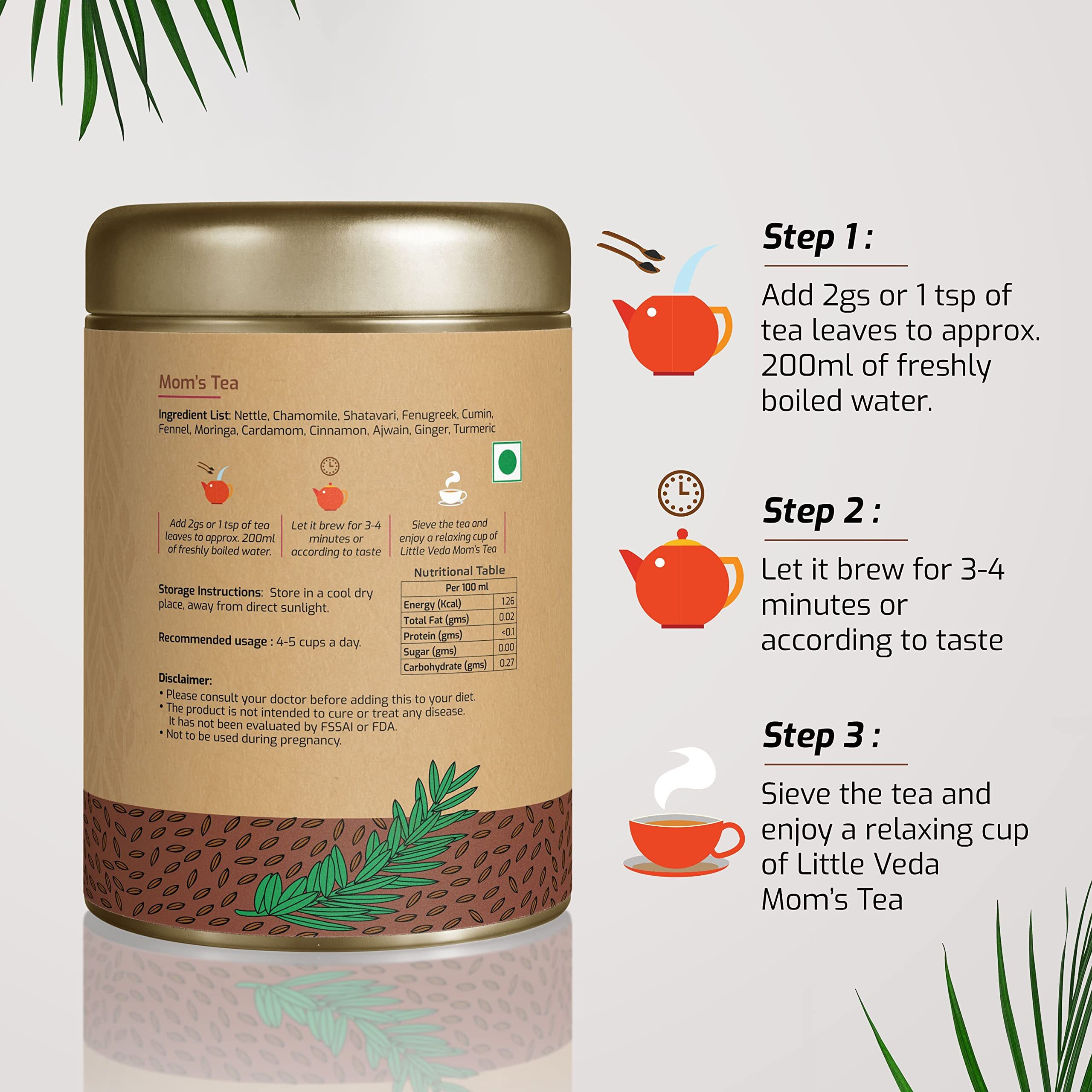 Mom's Tea

Ingredient List: Nettle, Chamomile, Shatavari, Fenugreek, Cumin, Fennel, Moringa, Cardamom, Cinnamon, Ajwain, Ginger, Turmeric

Add 2gs or 1 tsp of tea leaves to approx. 200ml of freshly boiled water.

Let it brew for 3-4 minutes or according to taste

Sieve the tea and enjoy a relaxing cup of Little Veda Mom's Tea

Storage Instructions: Store in a cool dry place, away from direct sunlight.

Recommended usage : 4-5 cups a day.

Nutritional Table

| Per 100 ml | |
|---|---|
| Energy (Kcal) | 1.26 |
| Total Fat (gms) | 0.02 |
| Protein (gms) | <0.1 |
| Sugar (gms) | 0.00 |
| Carbohydrate (gms) | 0.27 |

Disclaimer:
• Please consult your doctor before adding this to your diet.
• The product is not intended to cure or treat any disease. It has not been evaluated by FSSAI or FDA.
• Not to be used during pregnancy.

Step 1 :

Add 2gs or 1 tsp of tea leaves to approx. 200ml of freshly boiled water.

Step 2 :

Let it brew for 3-4 minutes or according to taste

Step 3 :

Sieve the tea and enjoy a relaxing cup of Little Veda Mom's Tea