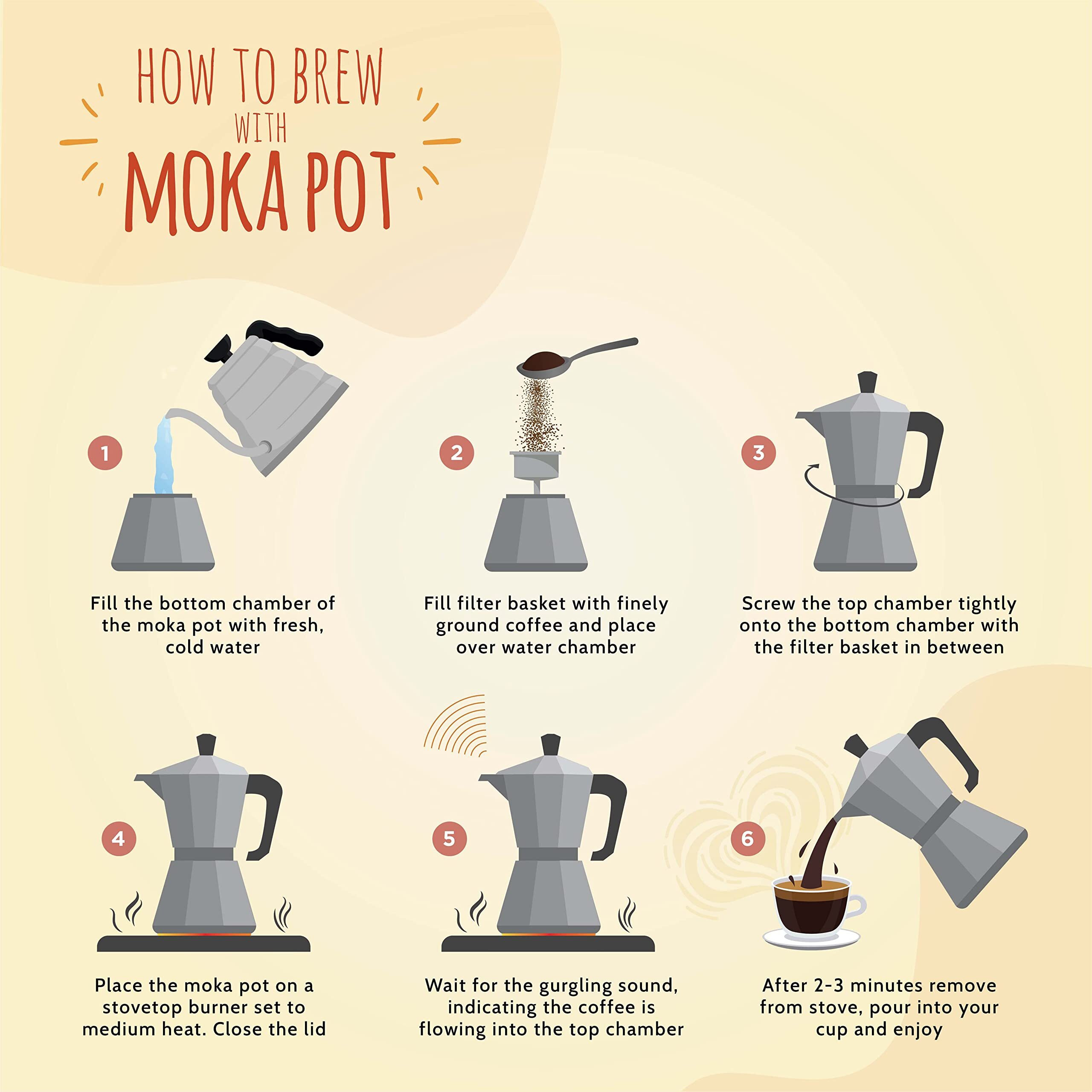 HOW TO BREW
WITH
MOKA POT

1

Fill the bottom chamber of the moka pot with fresh, cold water

2

Fill filter basket with finely ground coffee and place over water chamber

3

Screw the top chamber tightly onto the bottom chamber with the filter basket in between

4

Place the moka pot on a stovetop burner set to medium heat. Close the lid

5

Wait for the gurgling sound, indicating the coffee is flowing into the top chamber

6

After 2-3 minutes remove from stove, pour into your cup and enjoy