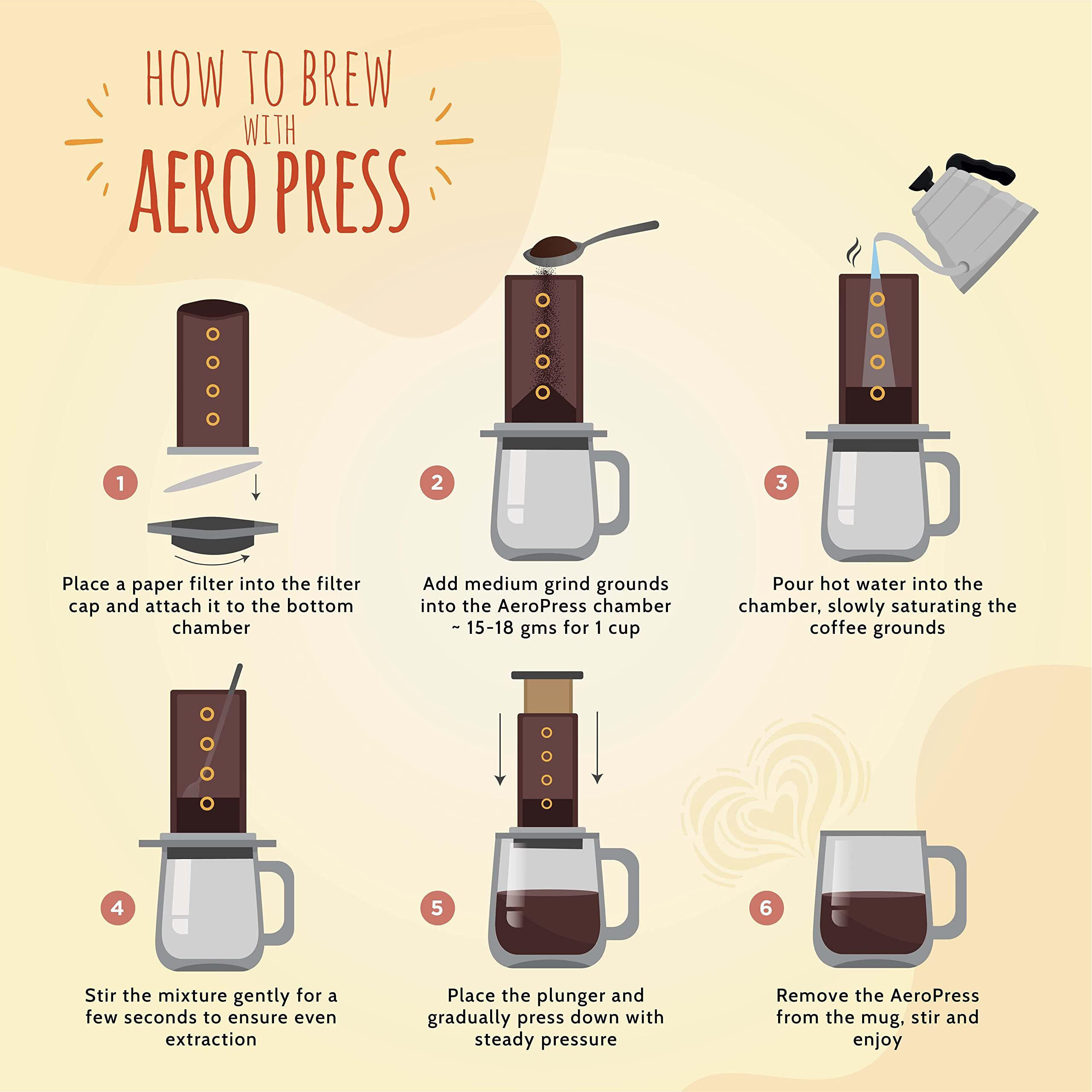 HOW TO BREW
WITH
AERO PRESS

1
Place a paper filter into the filter cap and attach it to the bottom chamber

2
Add medium grind grounds into the AeroPress chamber ~ 15-18 gms for 1 cup

3
Pour hot water into the chamber, slowly saturating the coffee grounds

4
Stir the mixture gently for a few seconds to ensure even extraction

5
Place the plunger and gradually press down with steady pressure

6
Remove the AeroPress from the mug, stir and enjoy