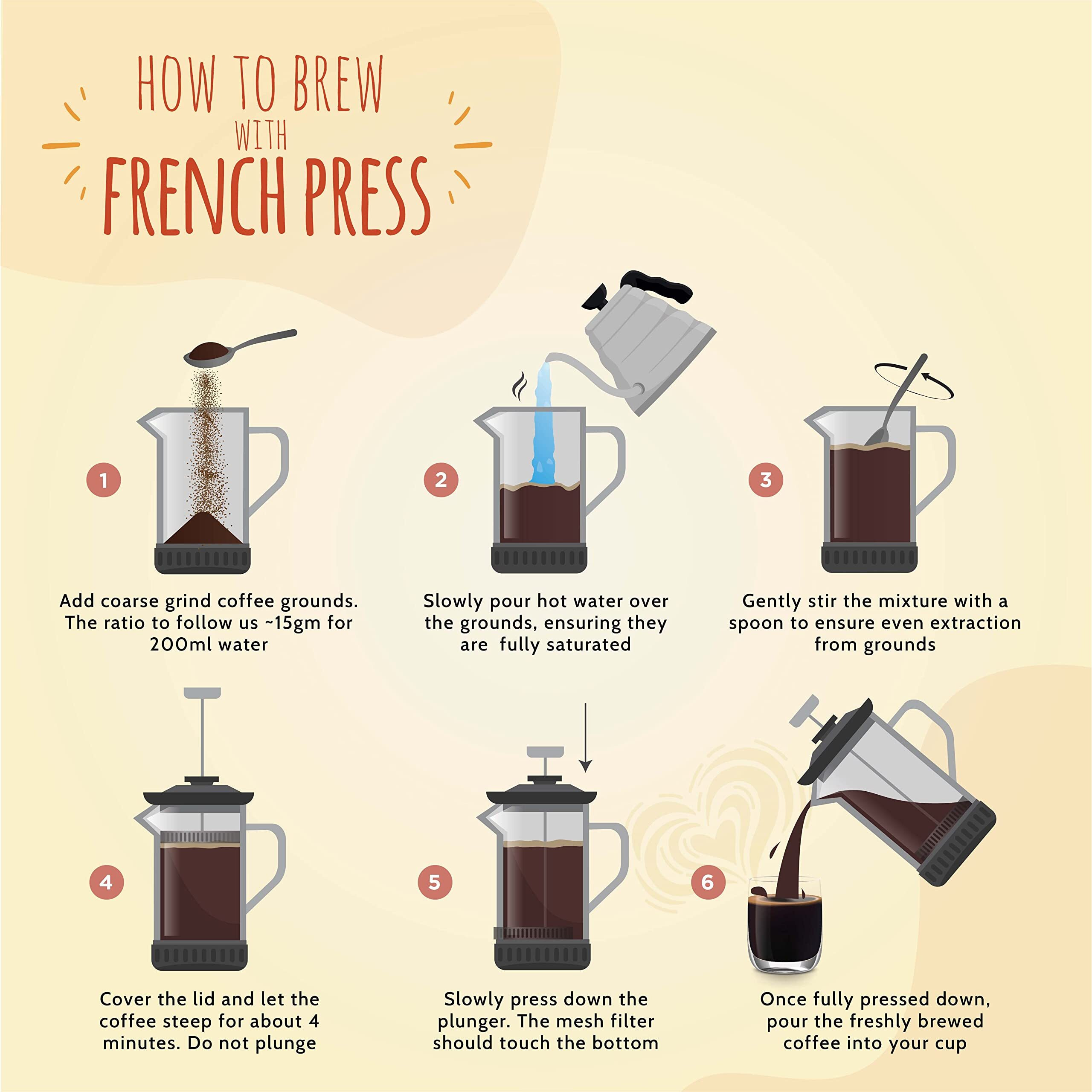 HOW TO BREW WITH FRENCH PRESS

1

Add coarse grind coffee grounds. The ratio to follow us ~15gm for 200ml water

2

Slowly pour hot water over the grounds, ensuring they are fully saturated

3

Gently stir the mixture with a spoon to ensure even extraction from grounds

4

Cover the lid and let the coffee steep for about 4 minutes. Do not plunge

5

Slowly press down the plunger. The mesh filter should touch the bottom

6

Once fully pressed down, pour the freshly brewed coffee into your cup