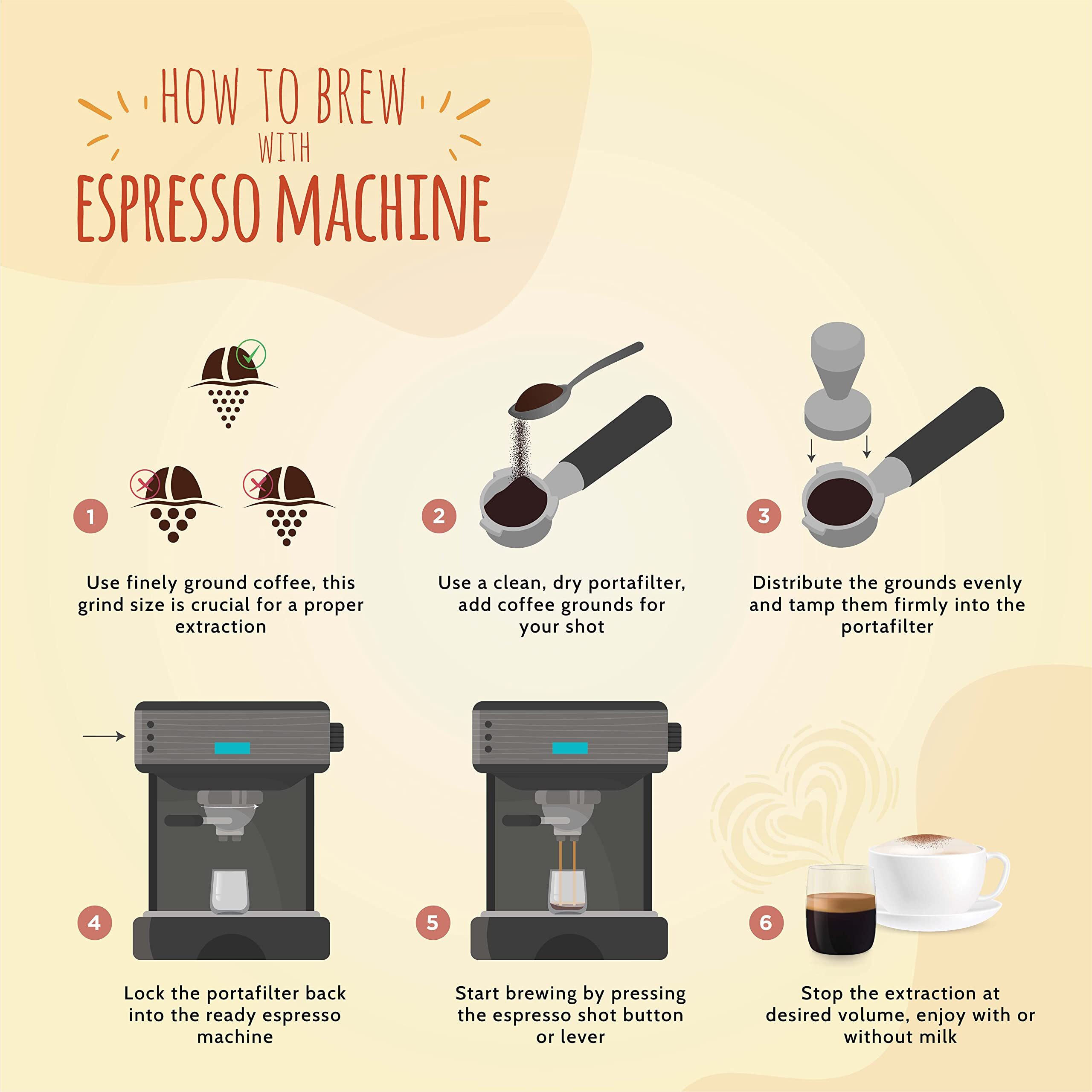 HOW TO BREW WITH ESPRESSO MACHINE

1

Use finely ground coffee, this grind size is crucial for a proper extraction

2

Use a clean, dry portafilter, add coffee grounds for your shot

3

Distribute the grounds evenly and tamp them firmly into the portafilter

4

Lock the portafilter back into the ready espresso machine

5

Start brewing by pressing the espresso shot button or lever

6

Stop the extraction at desired volume, enjoy with or without milk