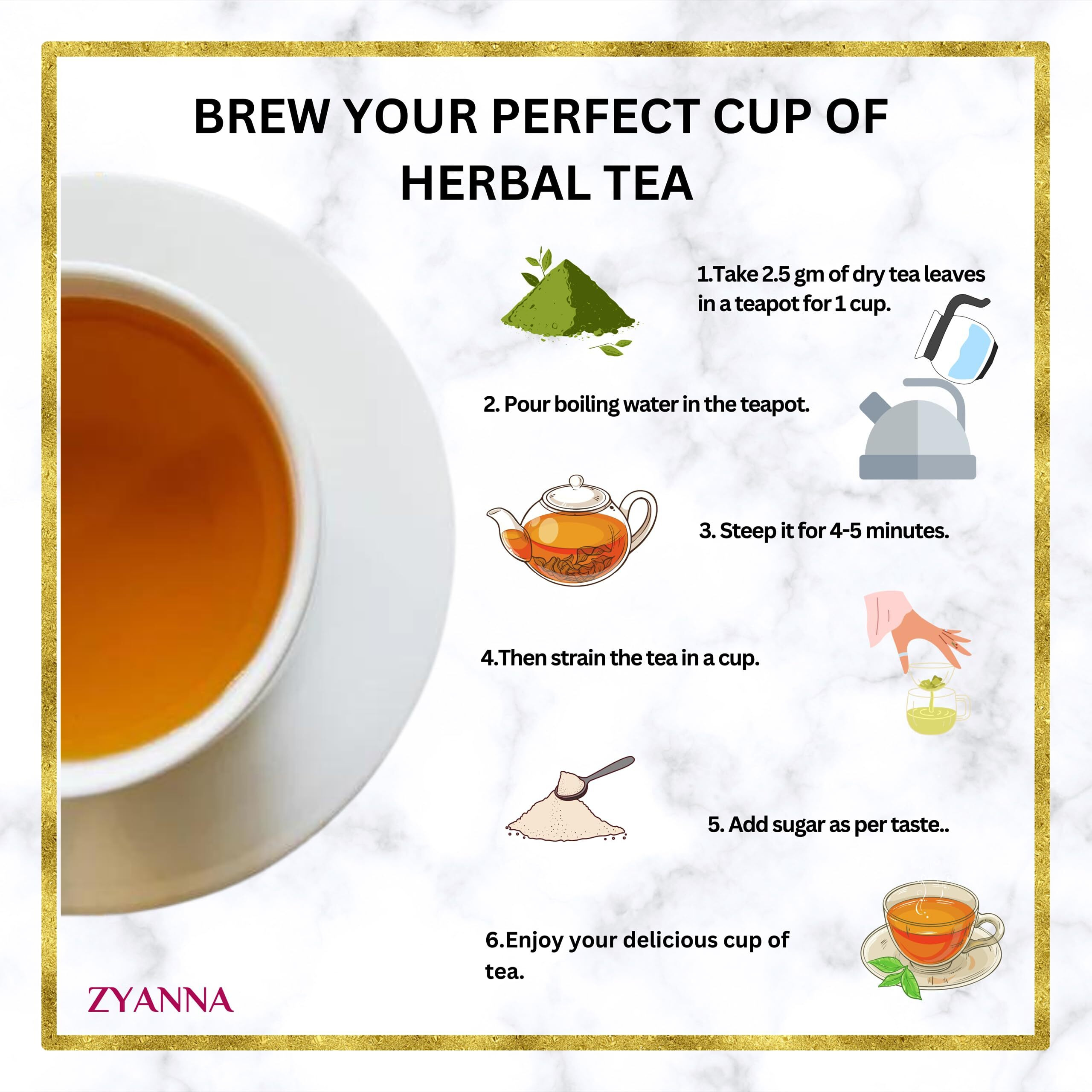 BREW YOUR PERFECT CUP OF HERBAL TEA

1.Take 2.5 gm of dry tea leaves in a teapot for 1 cup.

2. Pour boiling water in the teapot.

3. Steep it for 4-5 minutes.

4.Then strain the tea in a cup.

5. Add sugar as per taste..

6.Enjoy your delicious cup of tea.

ZYANNA