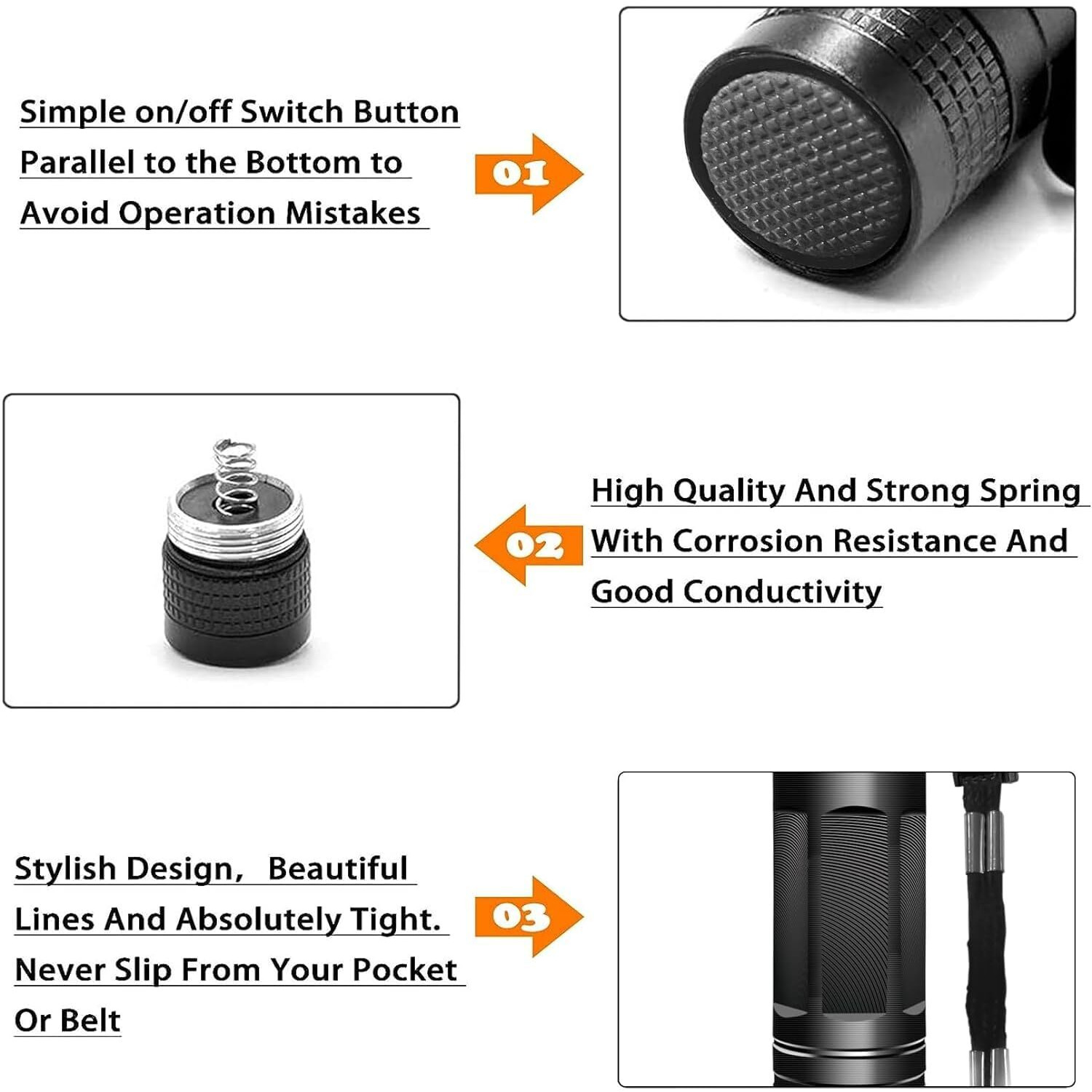 Simple on/off Switch Button Parallel to the Bottom to Avoid Operation Mistakes

01

02

High Quality And Strong Spring With Corrosion Resistance And Good Conductivity

Stylish Design, Beautiful Lines And Absolutely Tight. Never Slip From Your Pocket Or Belt

03