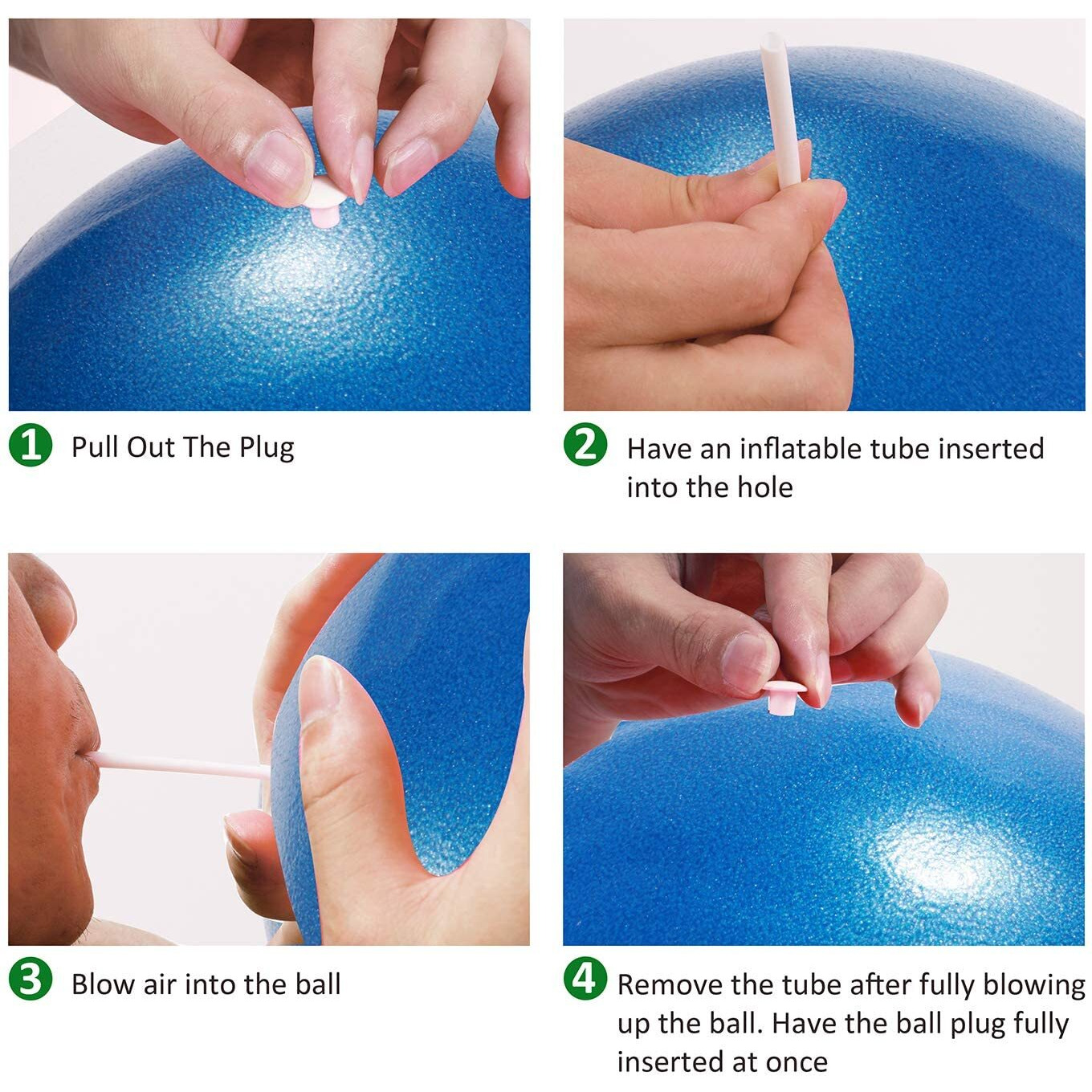 1 Pull Out The Plug

2 Have an inflatable tube inserted into the hole

3 Blow air into the ball

4 Remove the tube after fully blowing up the ball. Have the ball plug fully inserted at once