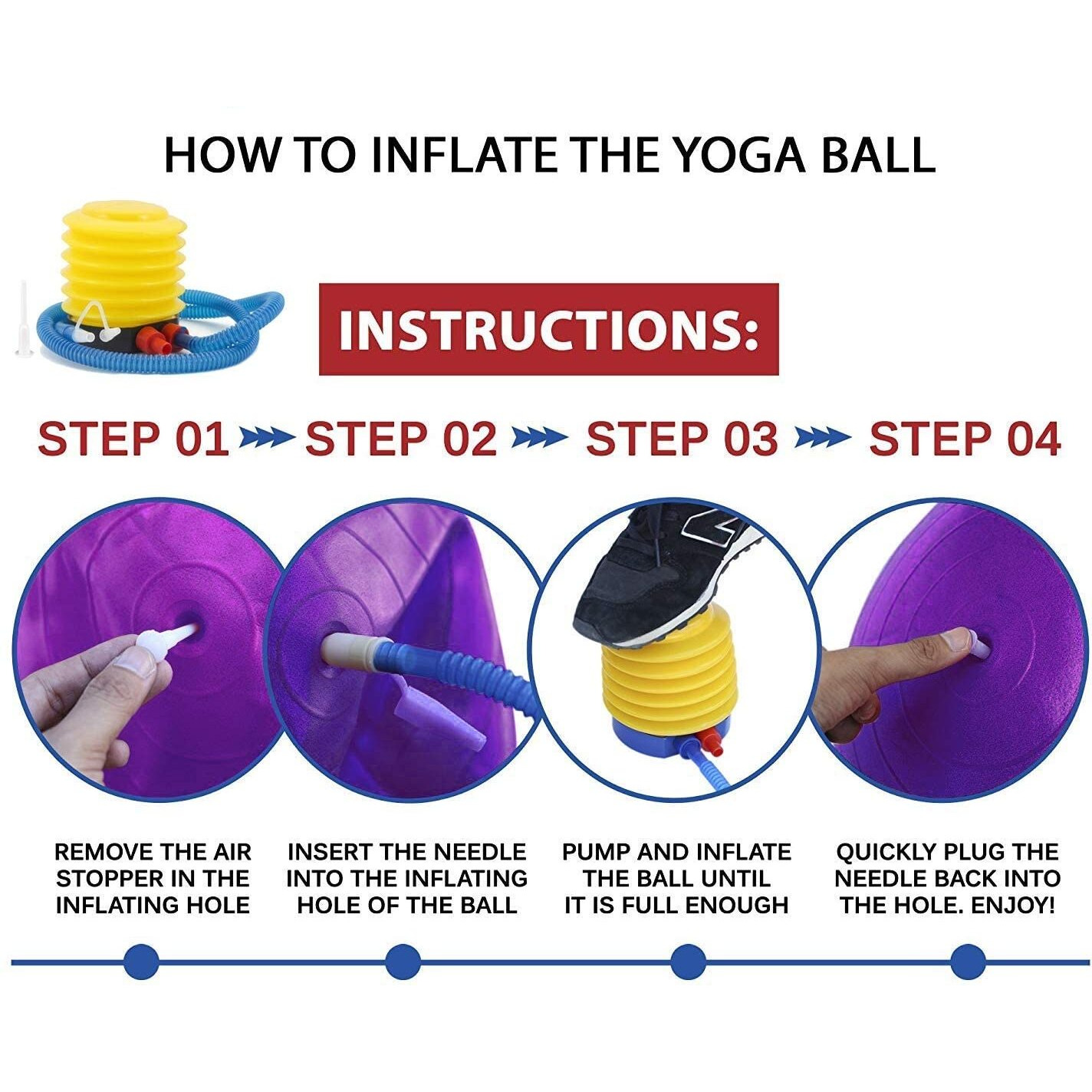 HOW TO INFLATE THE YOGA BALL

INSTRUCTIONS:

STEP 01 STEP 02 STEP 03 STEP 04

REMOVE THE AIR STOPPER IN THE INFLATING HOLE

INSERT THE NEEDLE INTO THE INFLATING HOLE OF THE BALL

PUMP AND INFLATE THE BALL UNTIL IT IS FULL ENOUGH

QUICKLY PLUG THE NEEDLE BACK INTO THE HOLE. ENJOY!