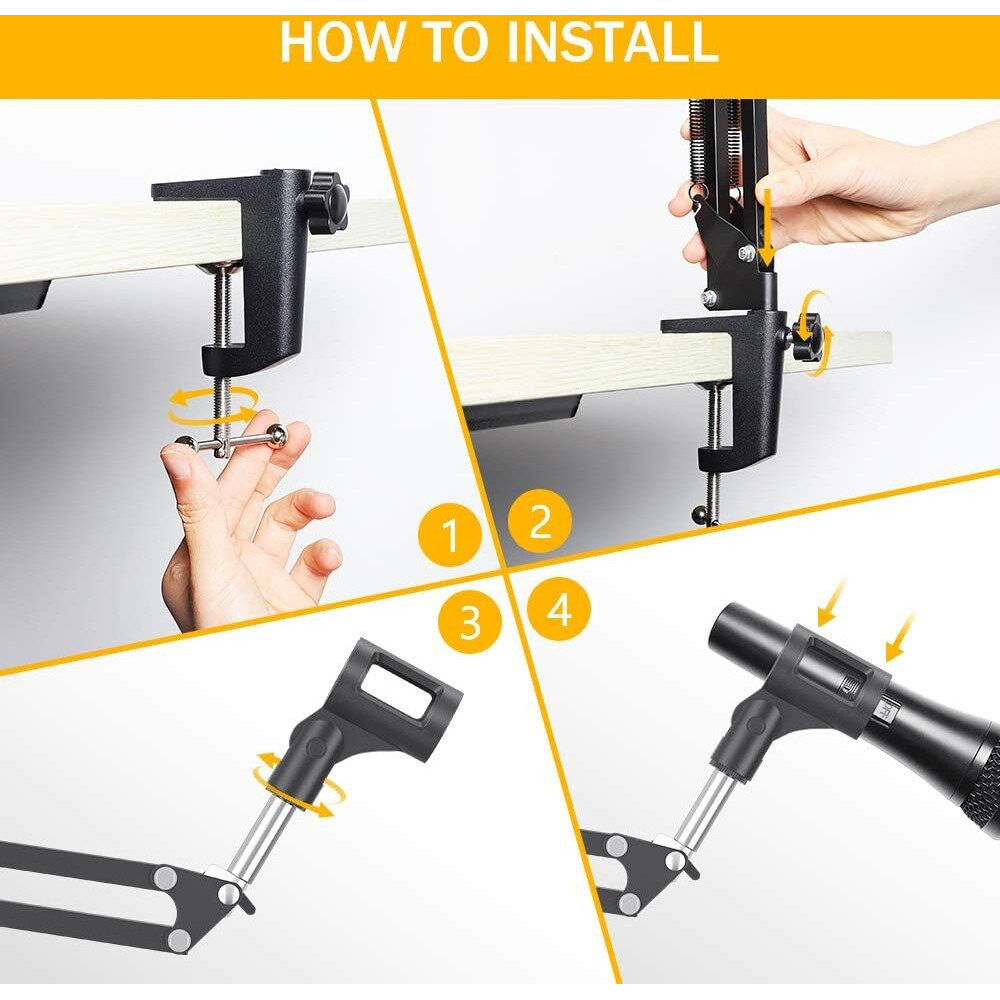 HOW TO INSTALL

1

2

3

4