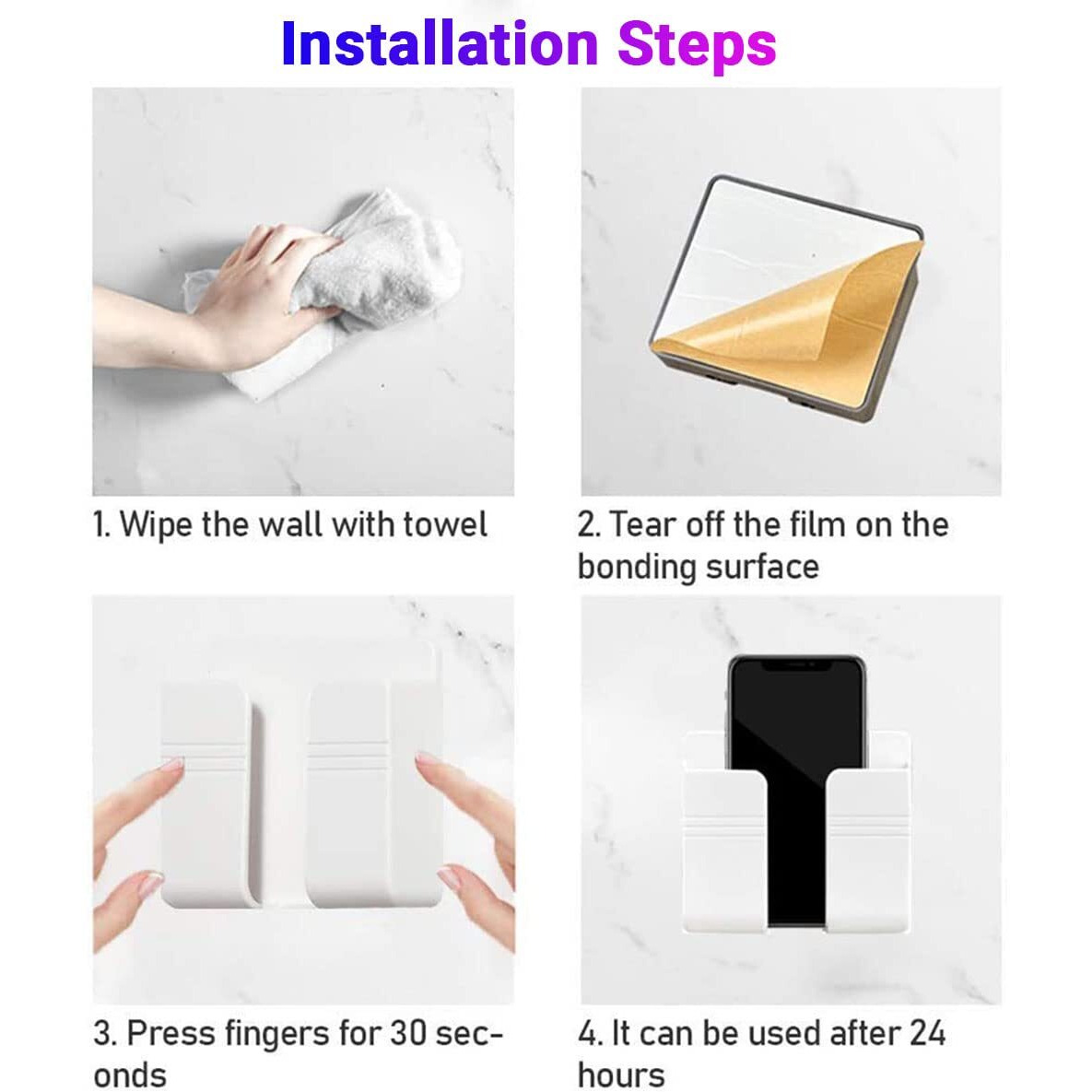 Installation Steps

1. Wipe the wall with towel

2. Tear off the film on the bonding surface

3. Press fingers for 30 seconds

4. It can be used after 24 hours