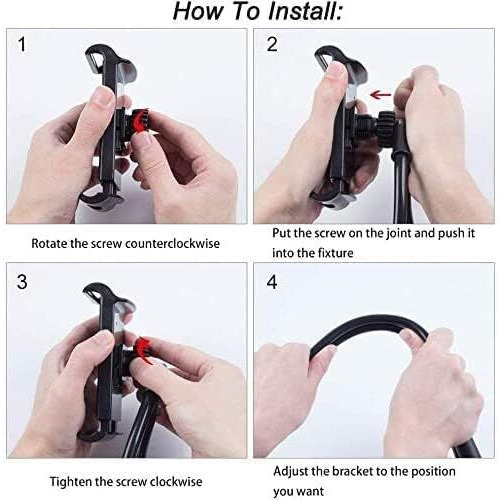 How To Install:

1

Rotate the screw counterclockwise

2

Put the screw on the joint and push it into the fixture

3

Tighten the screw clockwise

4

Adjust the bracket to the position you want