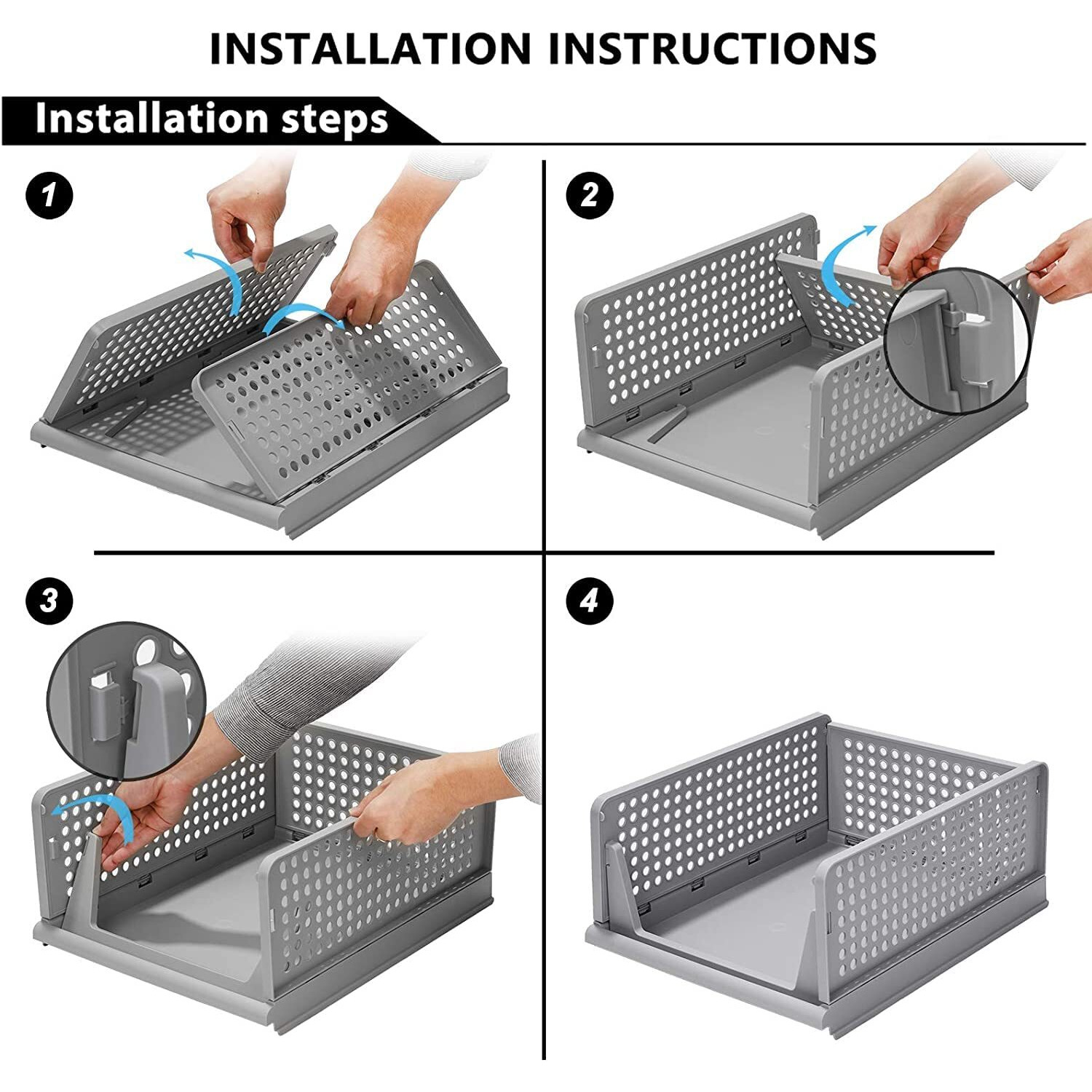 INSTALLATION INSTRUCTIONS

Installation steps

1

2

3

4