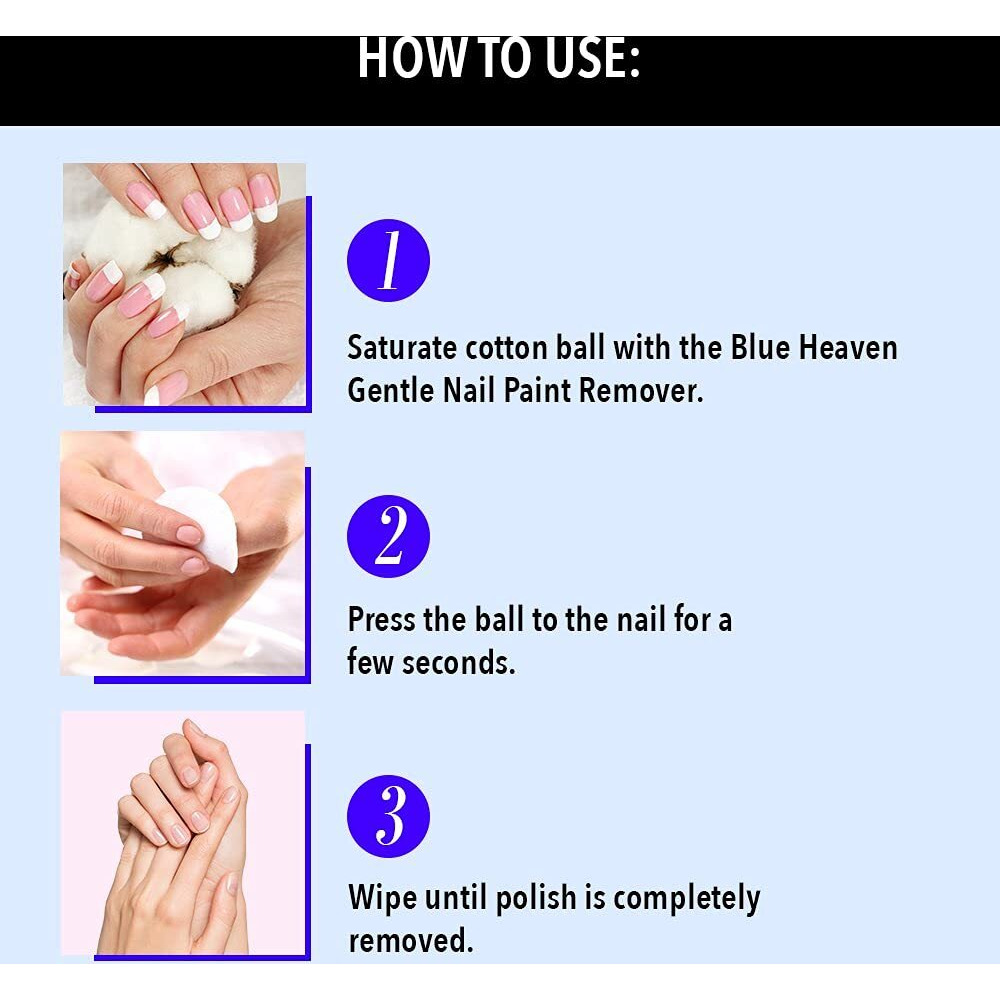 HOW TO USE:

1

Saturate cotton ball with the Blue Heaven Gentle Nail Paint Remover.

2

Press the ball to the nail for a few seconds.

3

Wipe until polish is completely removed.