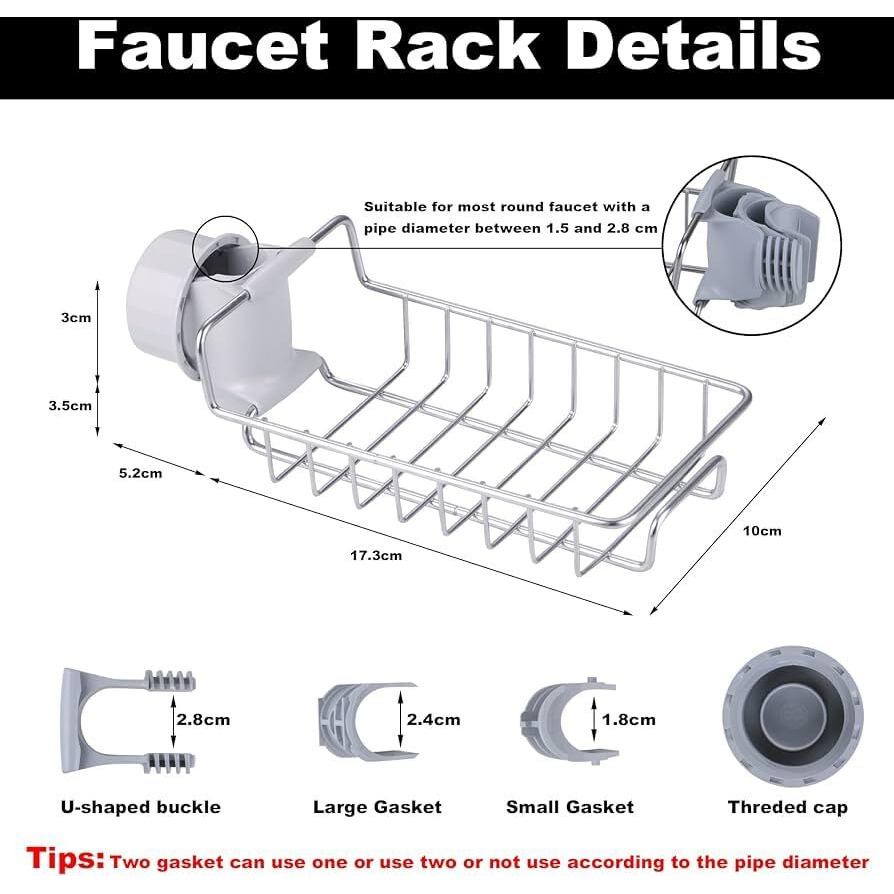 Faucet Rack Details

Suitable for most round faucet with a pipe diameter between 1.5 and 2.8 cm

3cm

3.5cm

5.2cm

17.3cm

10cm

2.8cm

2.4cm

1.8cm

U-shaped buckle

Large Gasket

Small Gasket

Threded cap

Tips: Two gasket can use one or use two or not use according to the pipe diameter