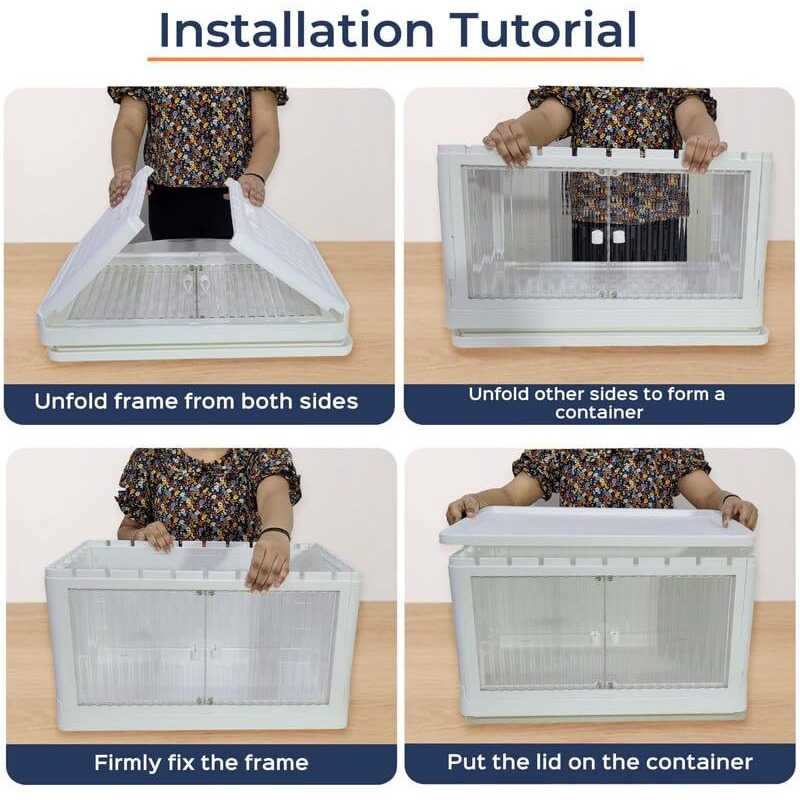 Installation Tutorial

Unfold frame from both sides

Unfold other sides to form a container

Firmly fix the frame

Put the lid on the container