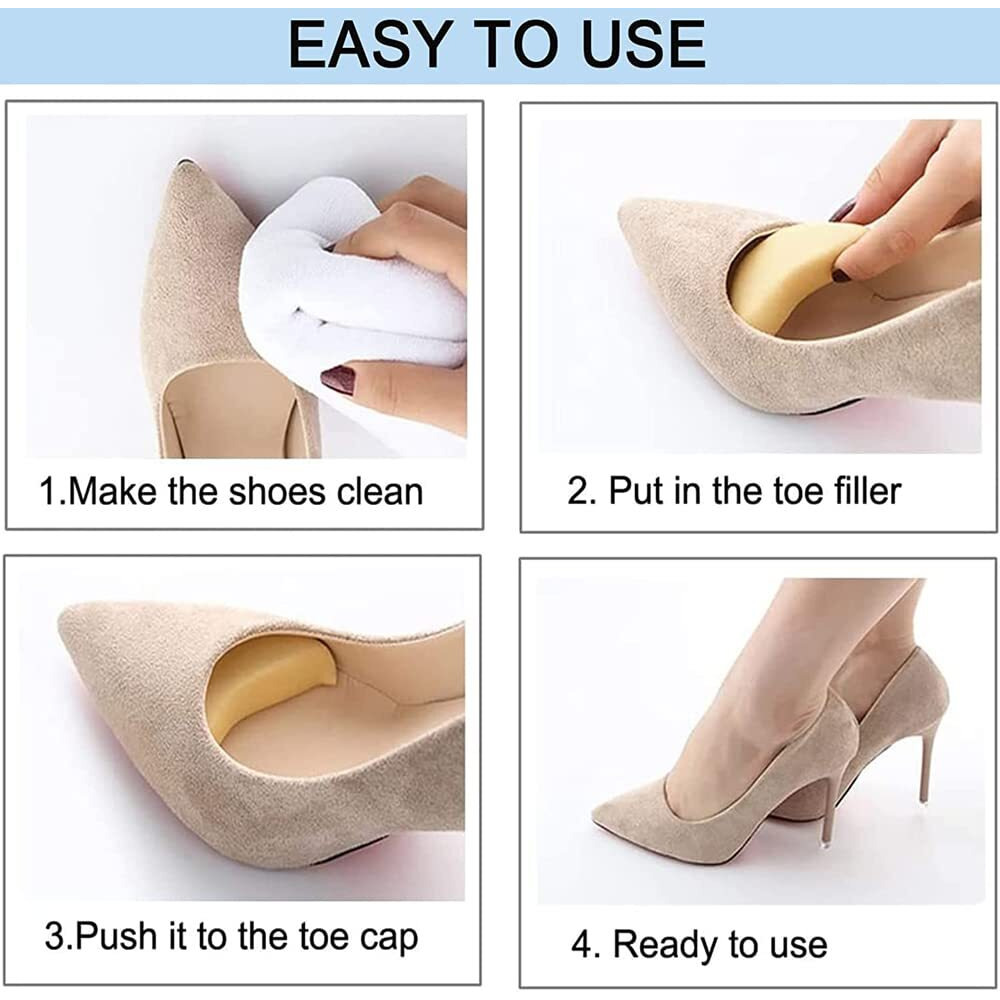 EASY TO USE

1.Make the shoes clean

2. Put in the toe filler

3.Push it to the toe cap

4. Ready to use