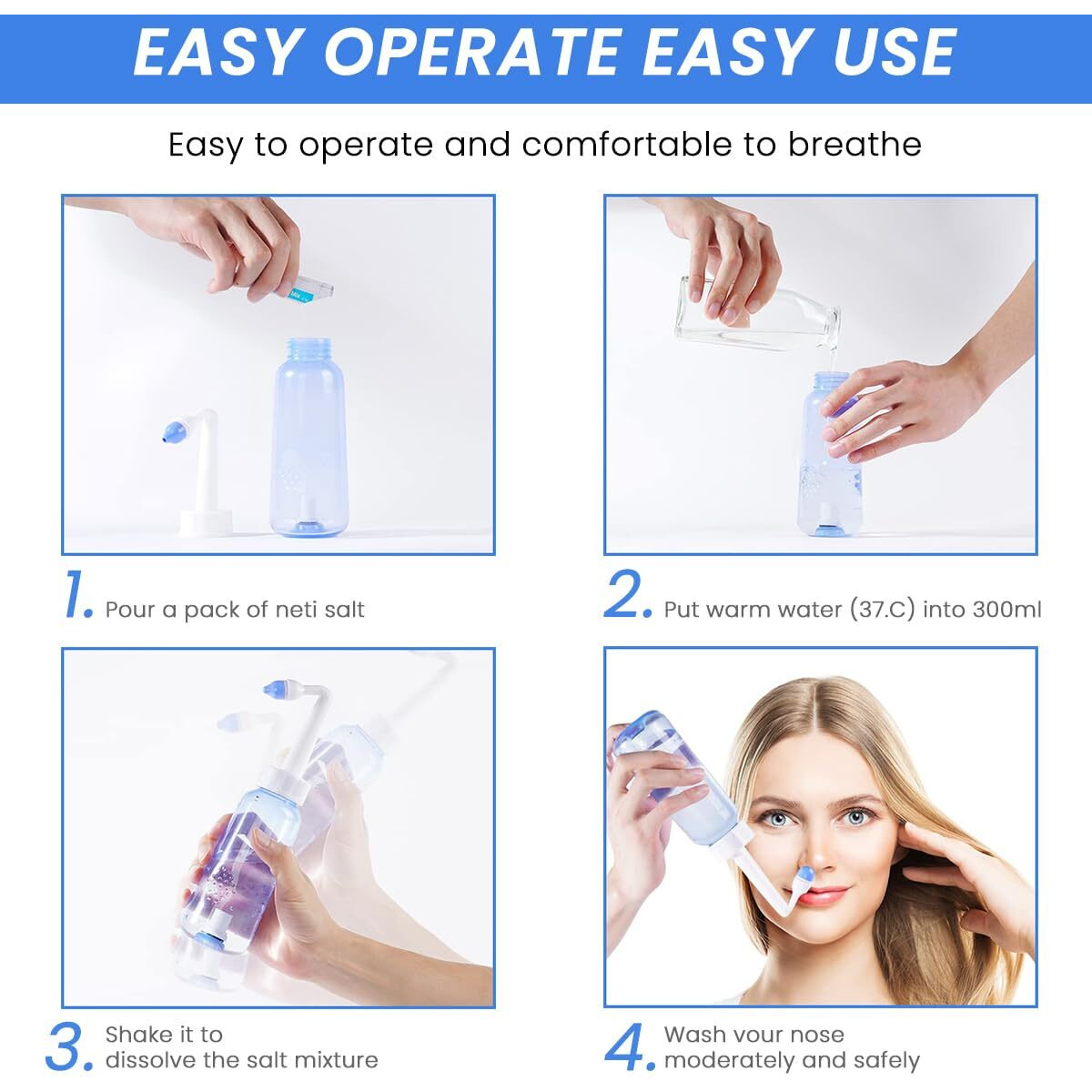 EASY OPERATE EASY USE

Easy to operate and comfortable to breathe

1. Pour a pack of neti salt

2. Put warm water (37.C) into 300ml

3. Shake it to dissolve the salt mixture

4. Wash vour nose moderately and safely