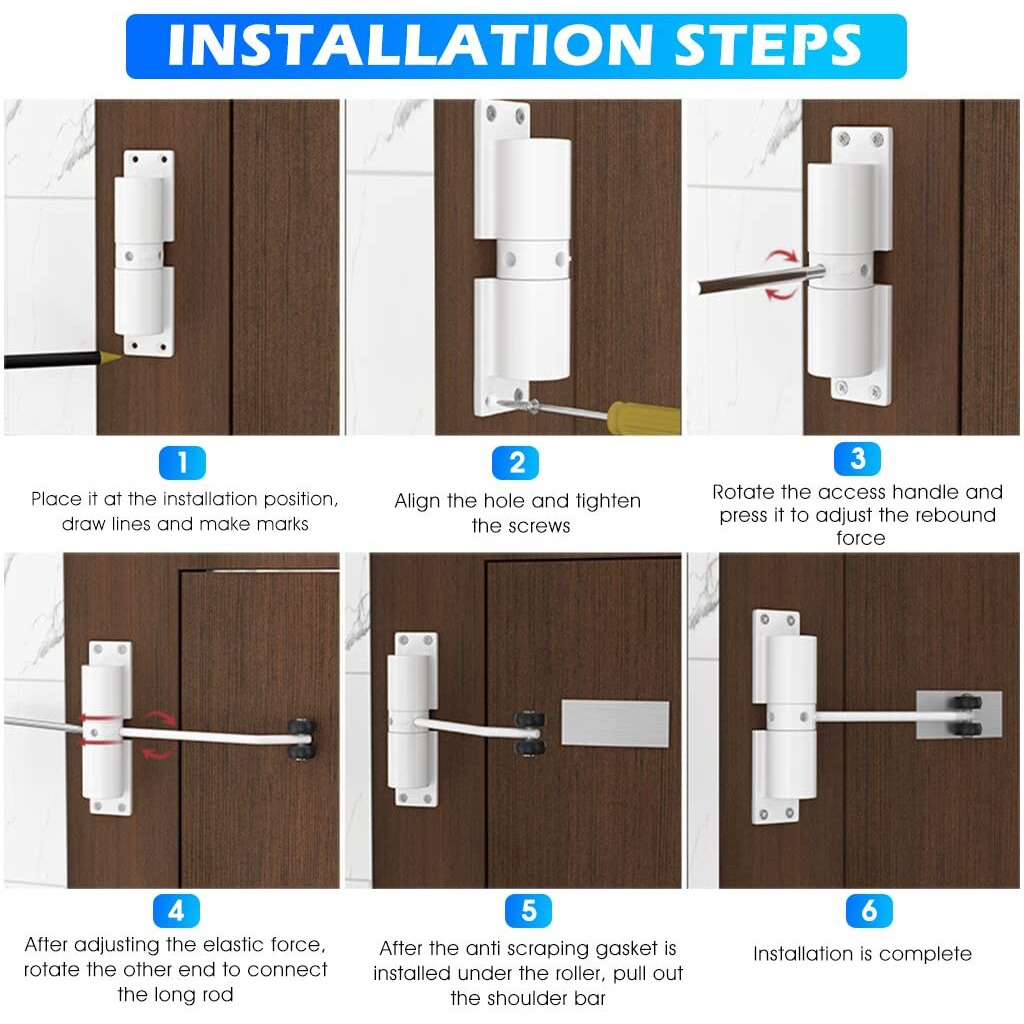 INSTALLATION STEPS

1
Place it at the installation position, draw lines and make marks

2
Align the hole and tighten the screws

3
Rotate the access handle and press it to adjust the rebound force

4
After adjusting the elastic force, rotate the other end to connect the long rod

5
After the anti scraping gasket is installed under the roller, pull out the shoulder bar

6
Installation is complete