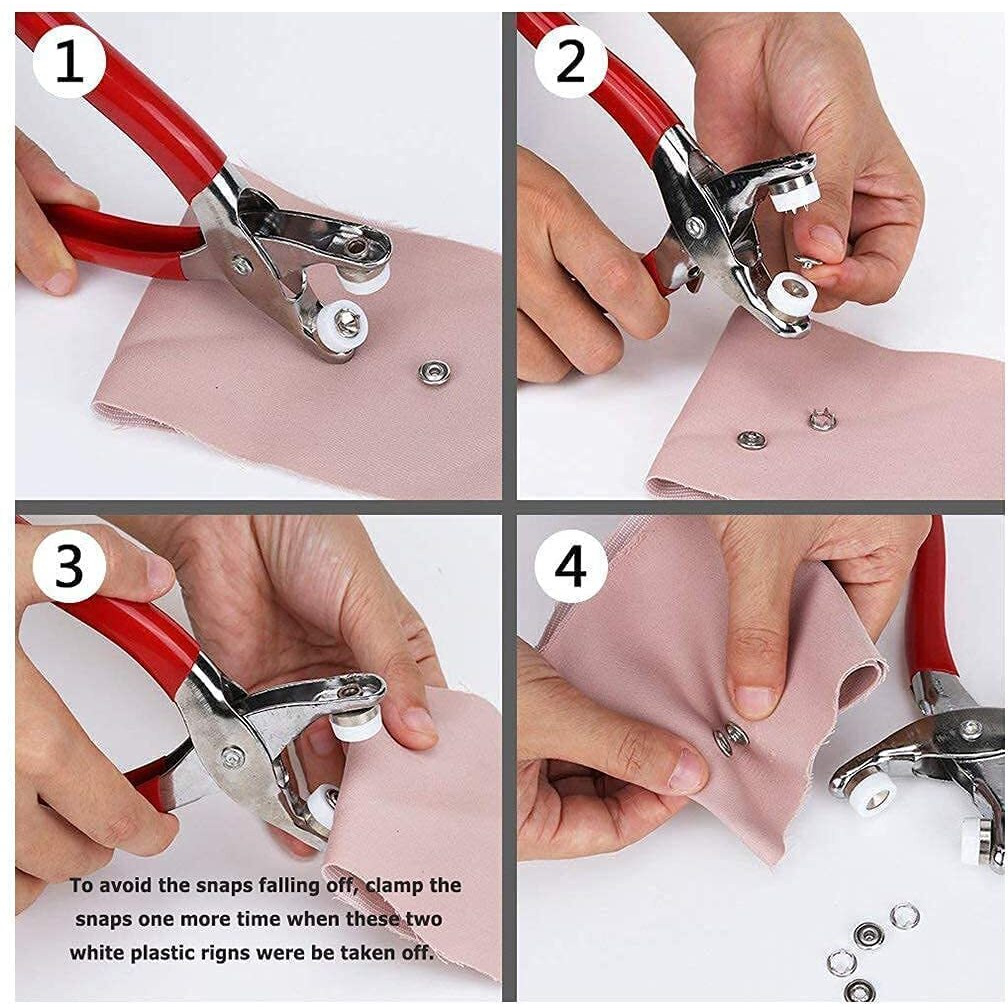 1

2

3

To avoid the snaps falling off, clamp the snaps one more time when these two white plastic rigns were be taken off.

4