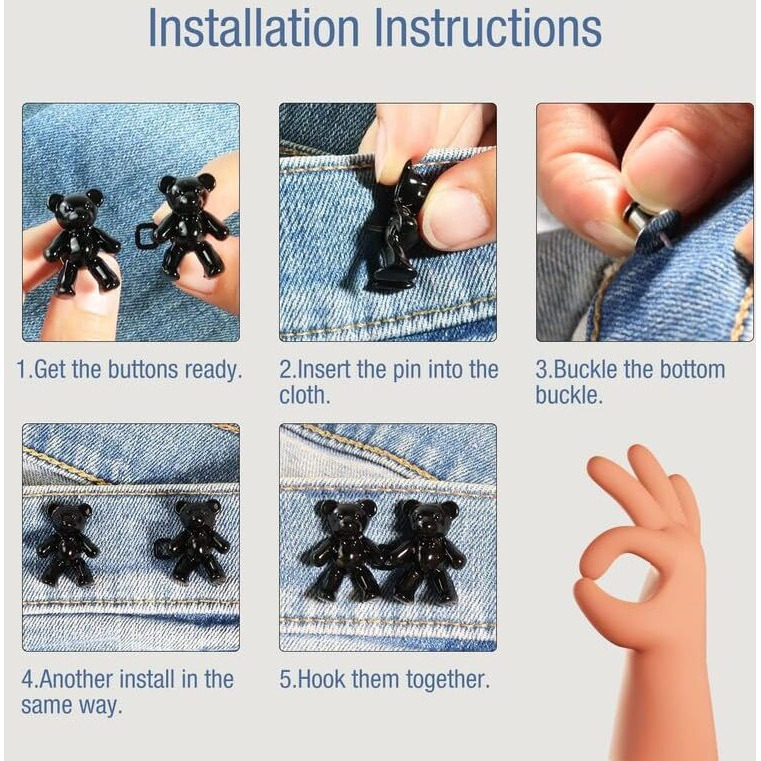 Installation Instructions

1.Get the buttons ready.

2.Insert the pin into the cloth.

3.Buckle the bottom buckle.

4.Another install in the same way.

5.Hook them together.