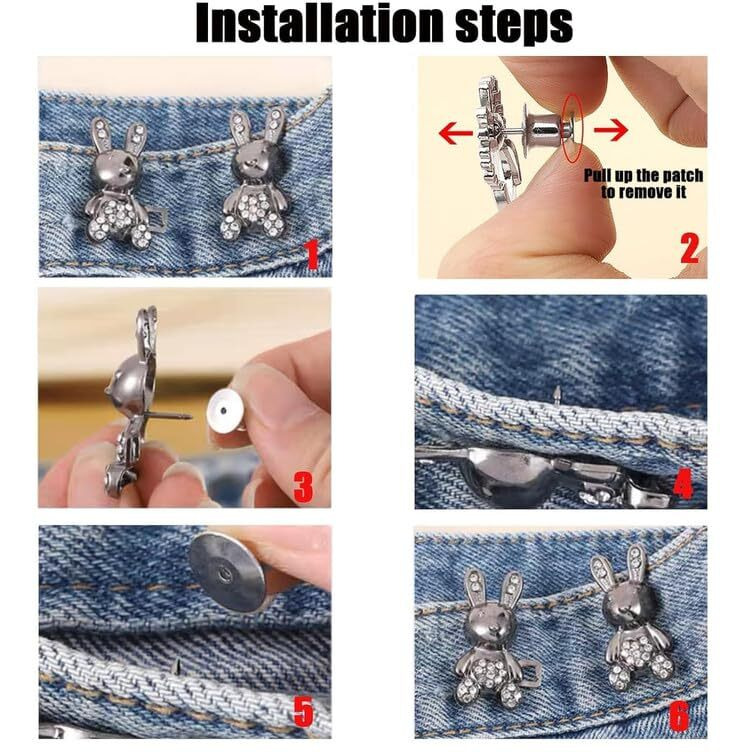 Installation steps

1

Pull up the patch to remove it

2

3

4

5

6