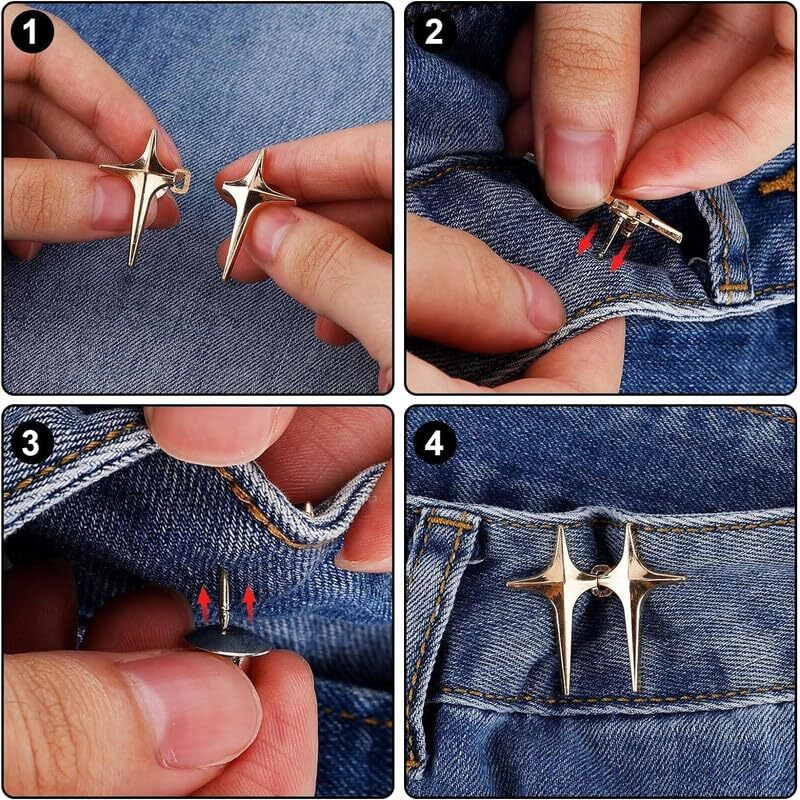 1

2

3

4