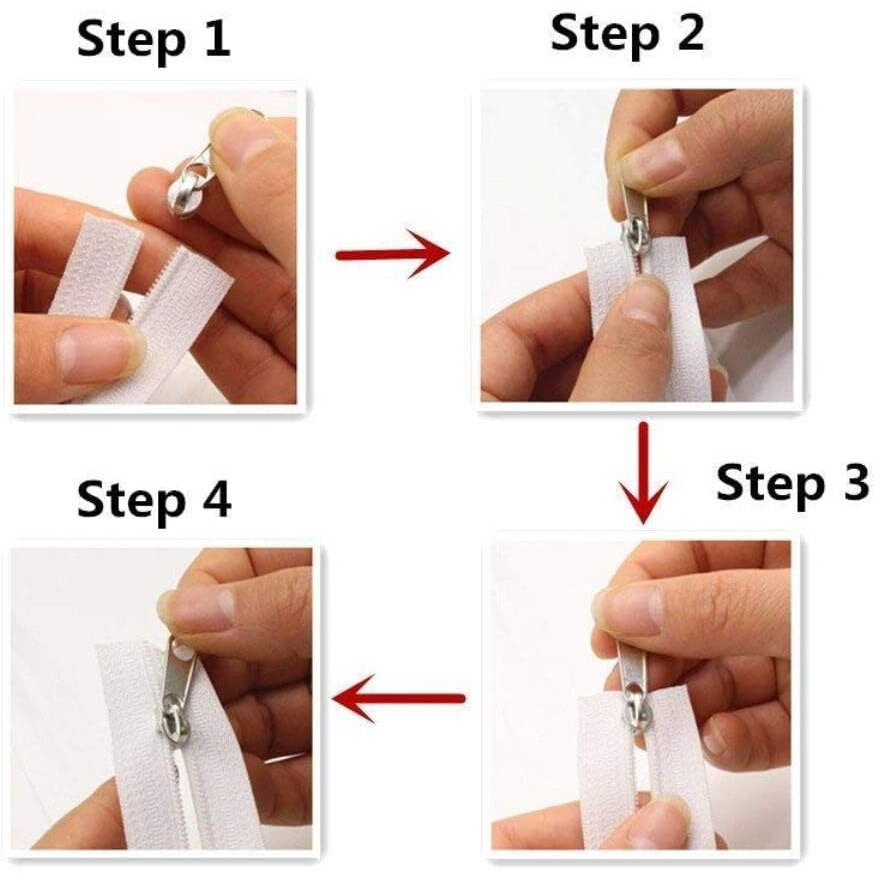 Step 1

Step 2

Step 3

Step 4