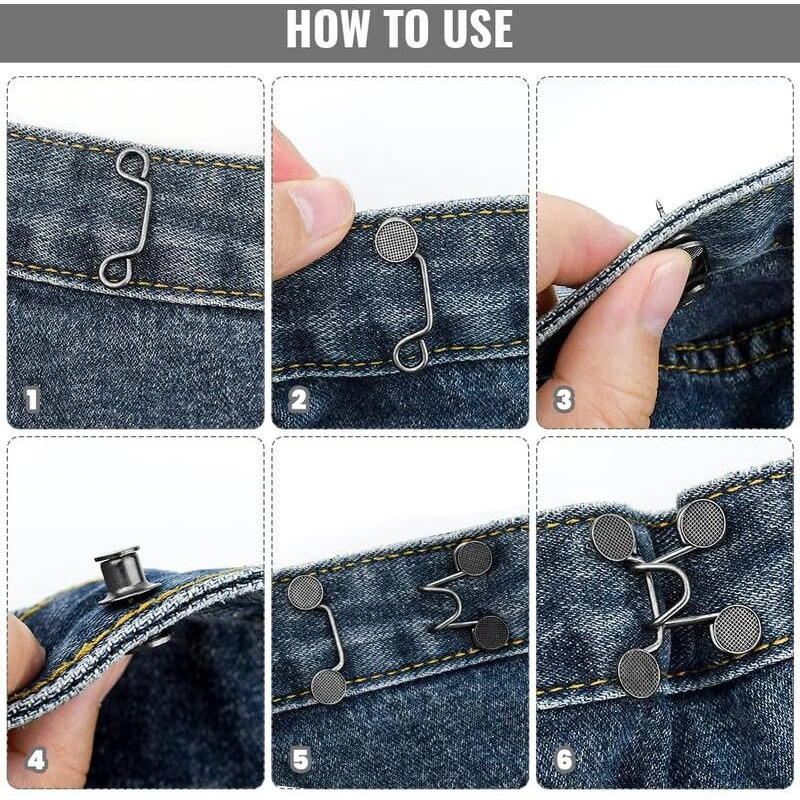 HOW TO USE

1

2

3

4

5

6