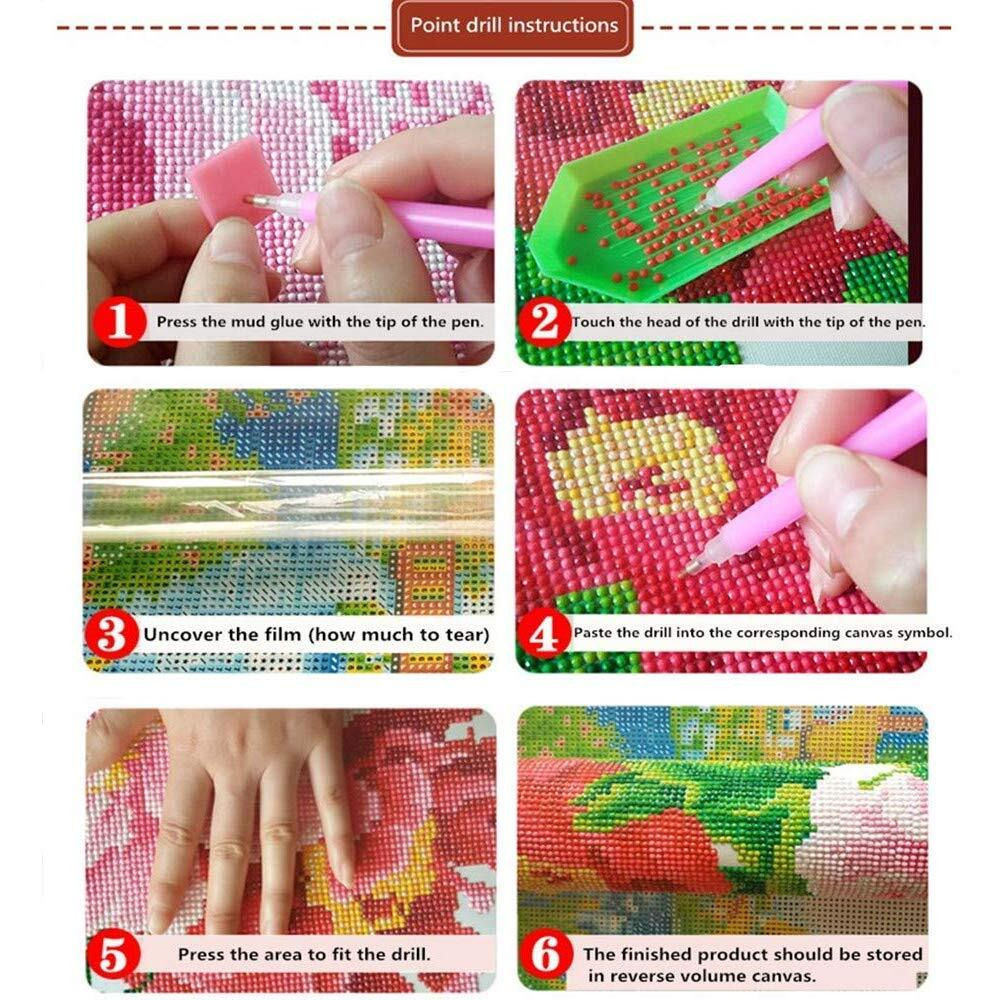 Point drill instructions

1 Press the mud glue with the tip of the pen.

2 Touch the head of the drill with the tip of the pen.

3 Uncover the film (how much to tear)

4 Paste the drill into the corresponding canvas symbol.

5 Press the area to fit the drill.

6 The finished product should be stored in reverse volume canvas.