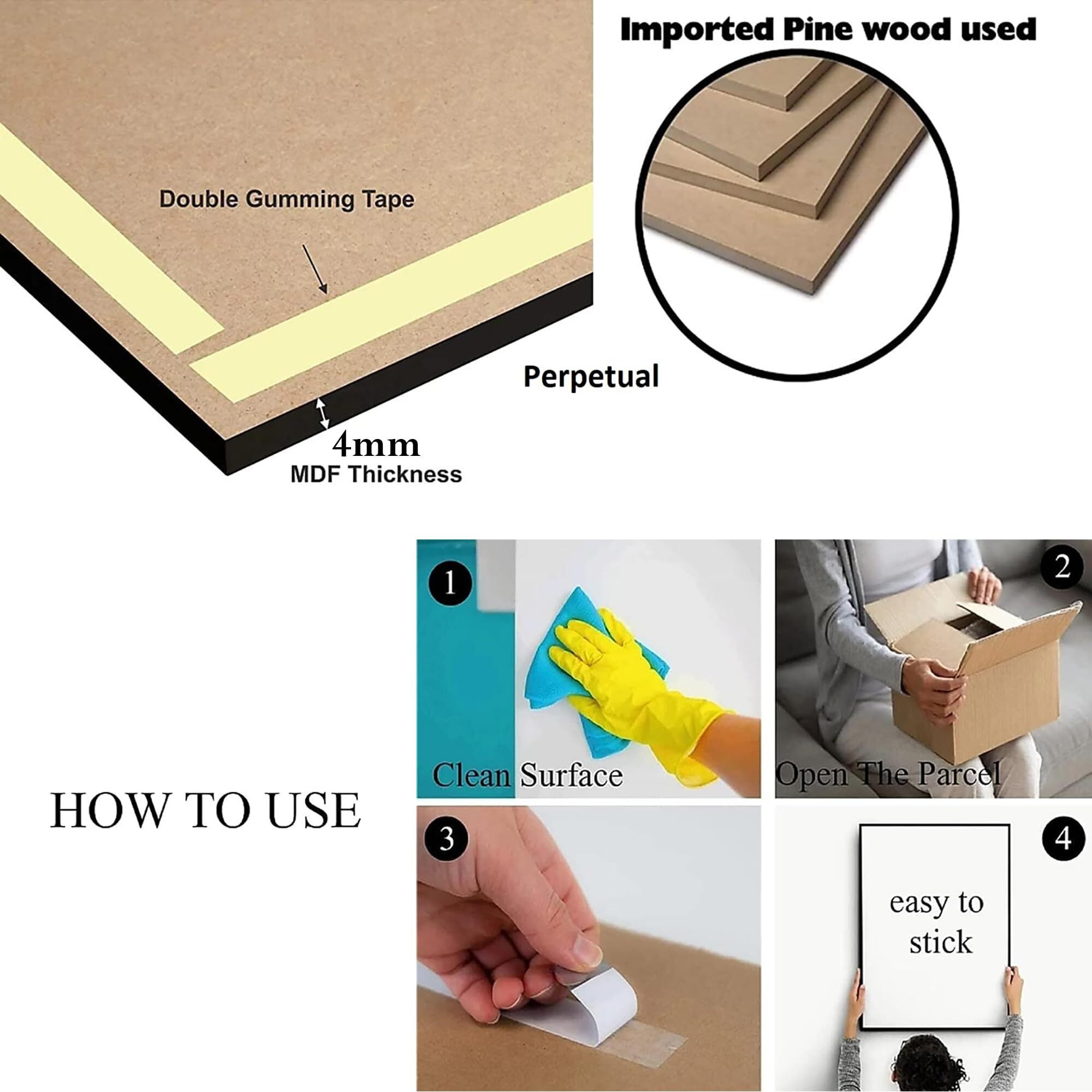 Imported Pine wood used

Double Gumming Tape

Perpetual

4mm
MDF Thickness

HOW TO USE

1
Clean Surface

2
Open The Parcel

3

4
easy to stick