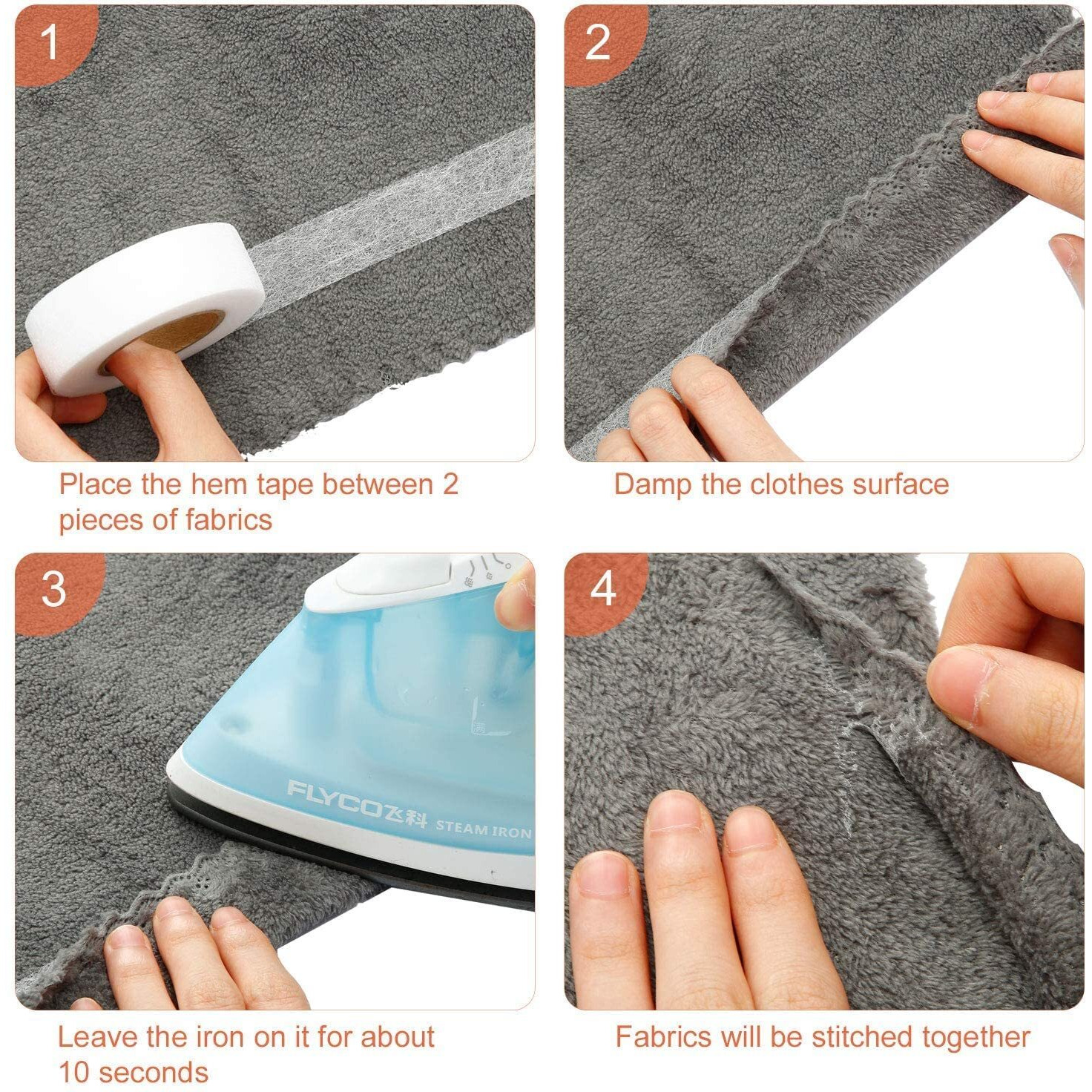 1

Place the hem tape between 2 pieces of fabrics

2

Damp the clothes surface

3

FLYCO飞科 STEAM IRON

Leave the iron on it for about 10 seconds

4

Fabrics will be stitched together