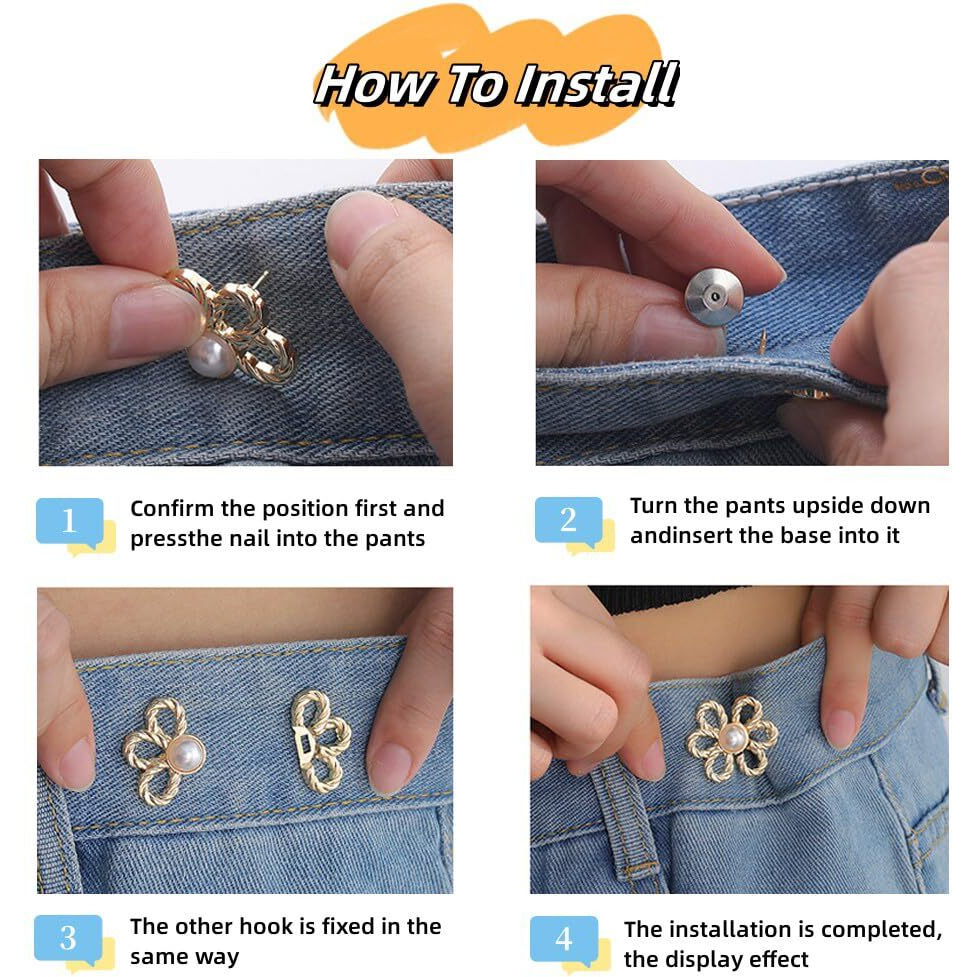 How To Install

1 Confirm the position first and pressthe nail into the pants

2 Turn the pants upside down andinsert the base into it

3 The other hook is fixed in the same way

4 The installation is completed, the display effect