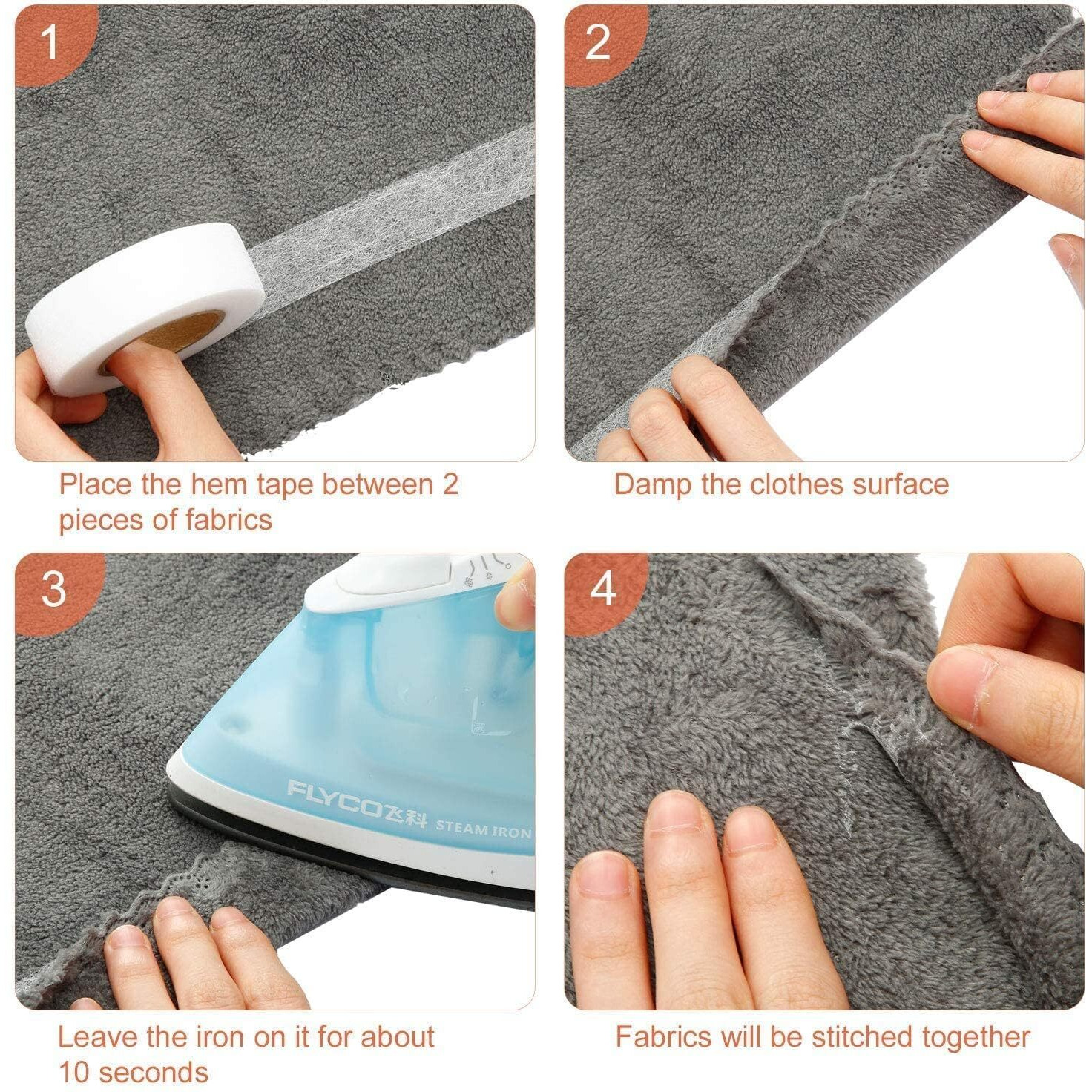 1

Place the hem tape between 2 pieces of fabrics

2

Damp the clothes surface

3

FLYCO飞科 STEAM IRON

Leave the iron on it for about 10 seconds

4

Fabrics will be stitched together