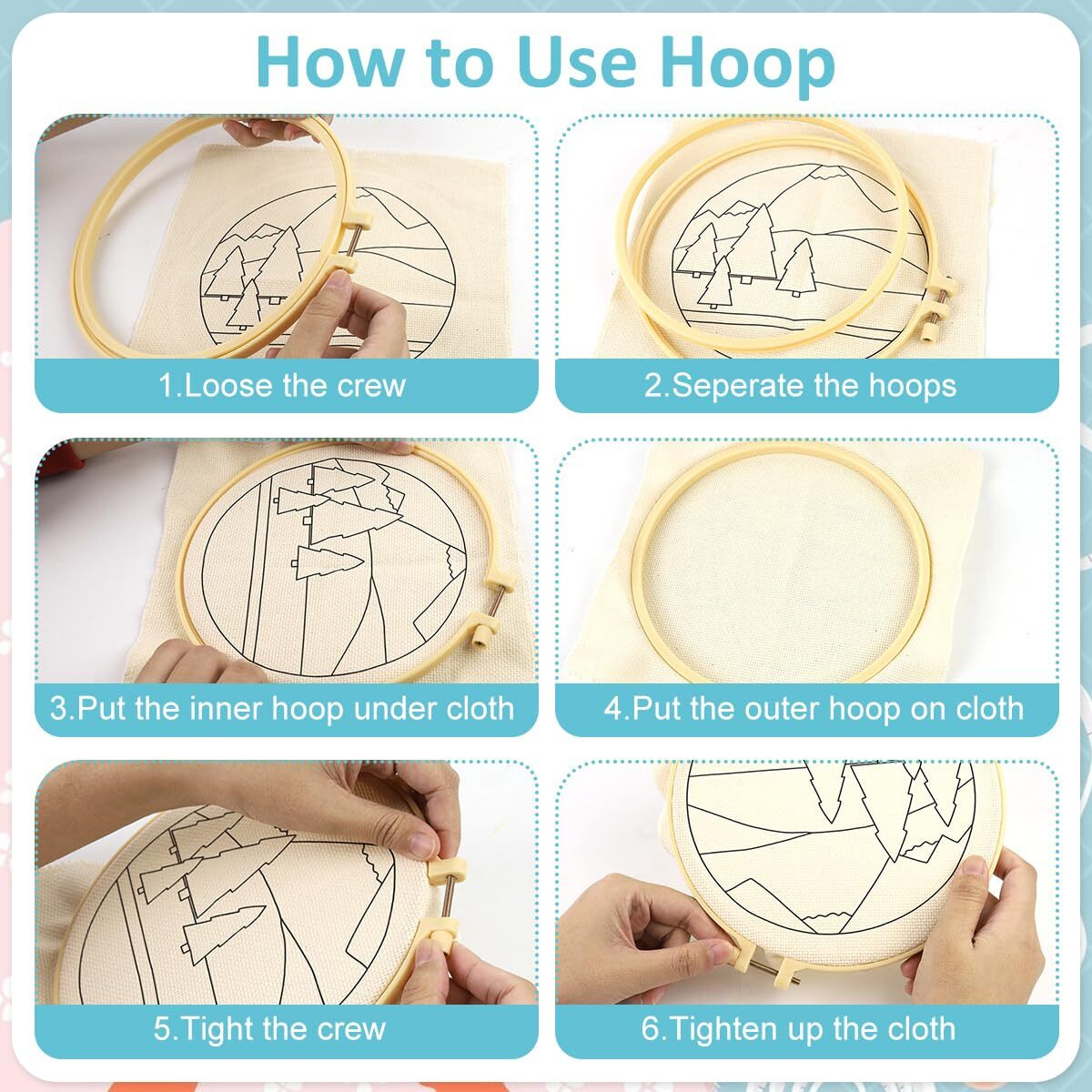 How to Use Hoop

1.Loose the crew

2.Seperate the hoops

3.Put the inner hoop under cloth

4.Put the outer hoop on cloth

5.Tight the crew

6.Tighten up the cloth