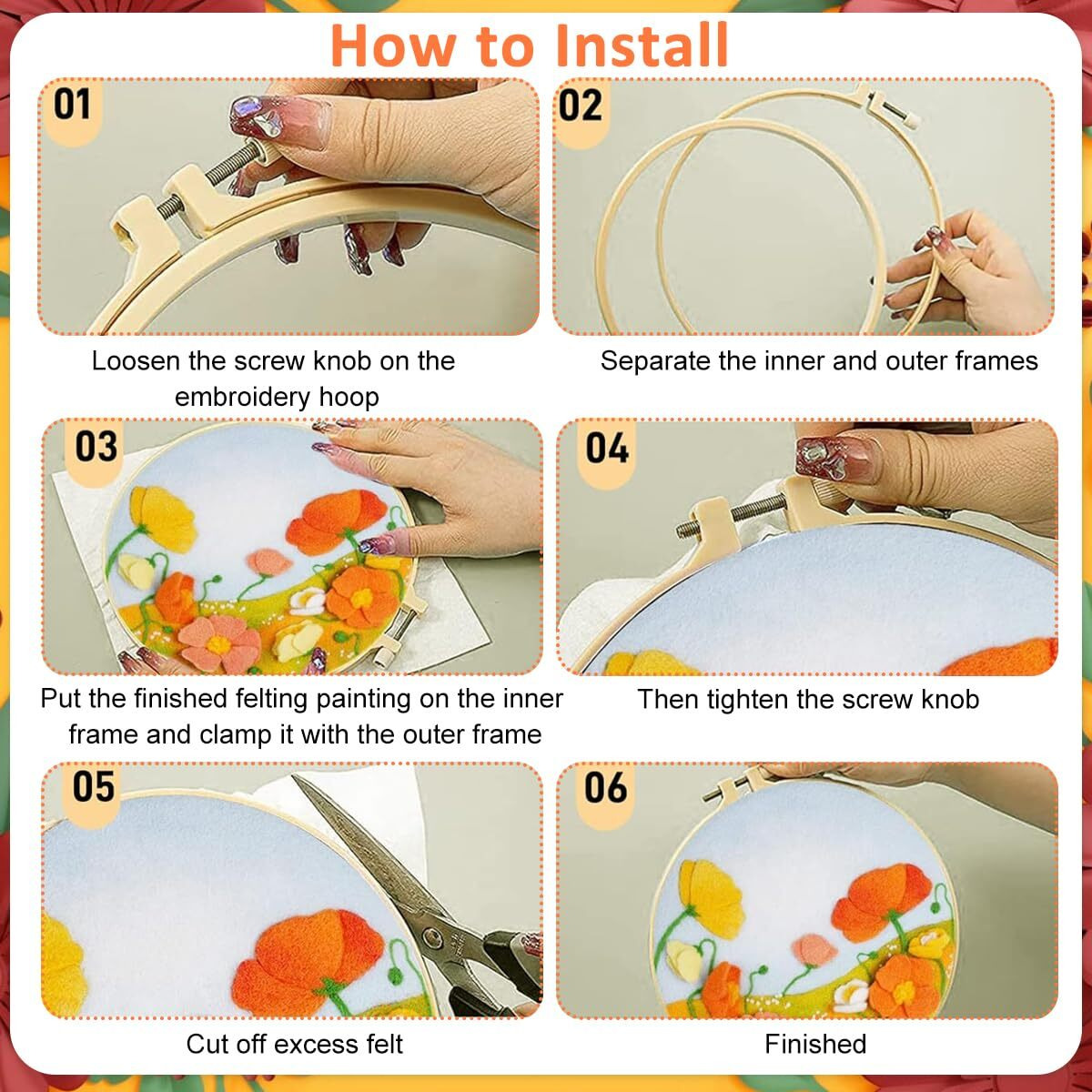 How to Install

01

Loosen the screw knob on the embroidery hoop

02

Separate the inner and outer frames

03

Put the finished felting painting on the inner frame and clamp it with the outer frame

04

Then tighten the screw knob

05

Cut off excess felt

06

Finished