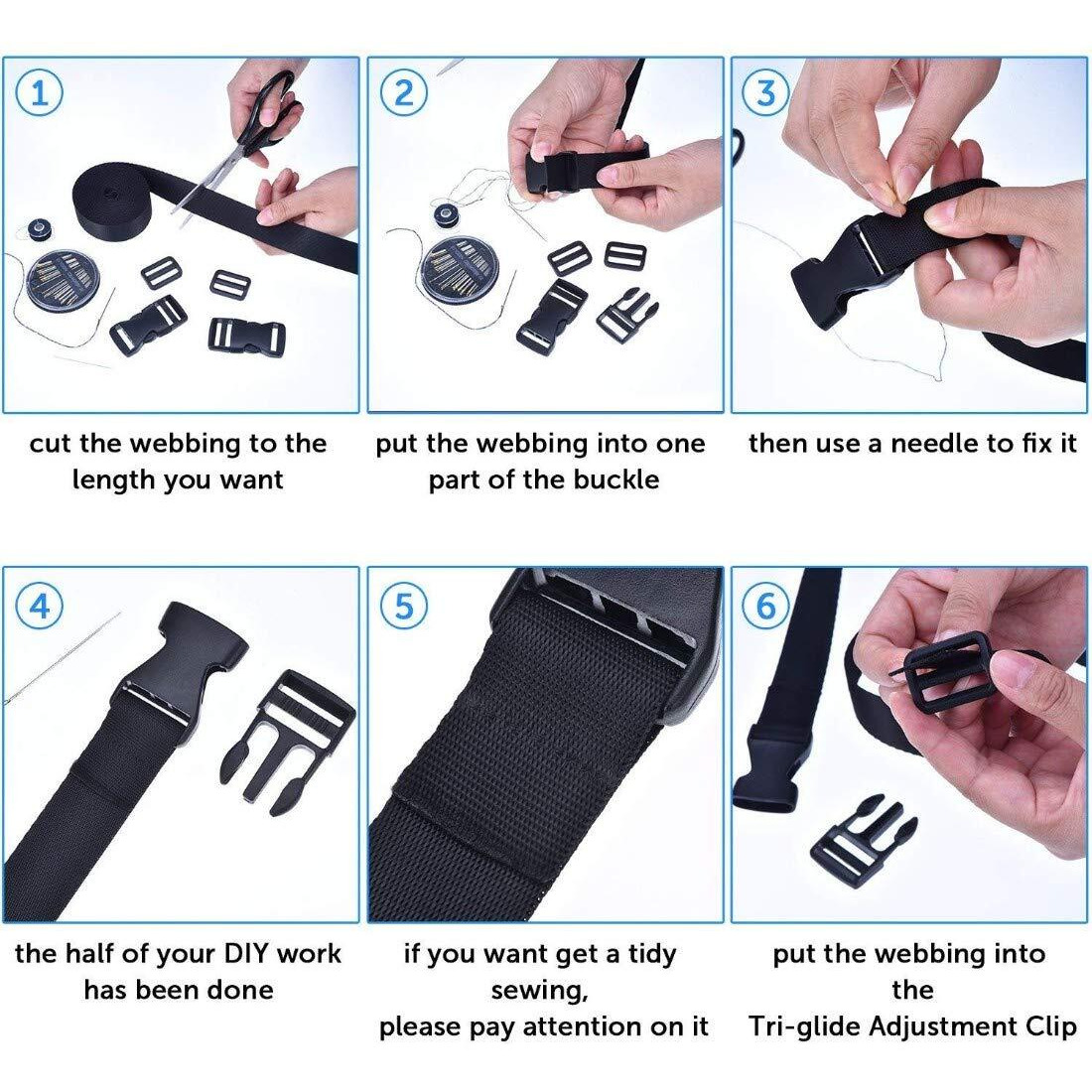 1

cut the webbing to the length you want

2

put the webbing into one part of the buckle

3

then use a needle to fix it

4

the half of your DIY work has been done

5

if you want get a tidy sewing,
please pay attention on it

6

put the webbing into the
Tri-glide Adjustment Clip