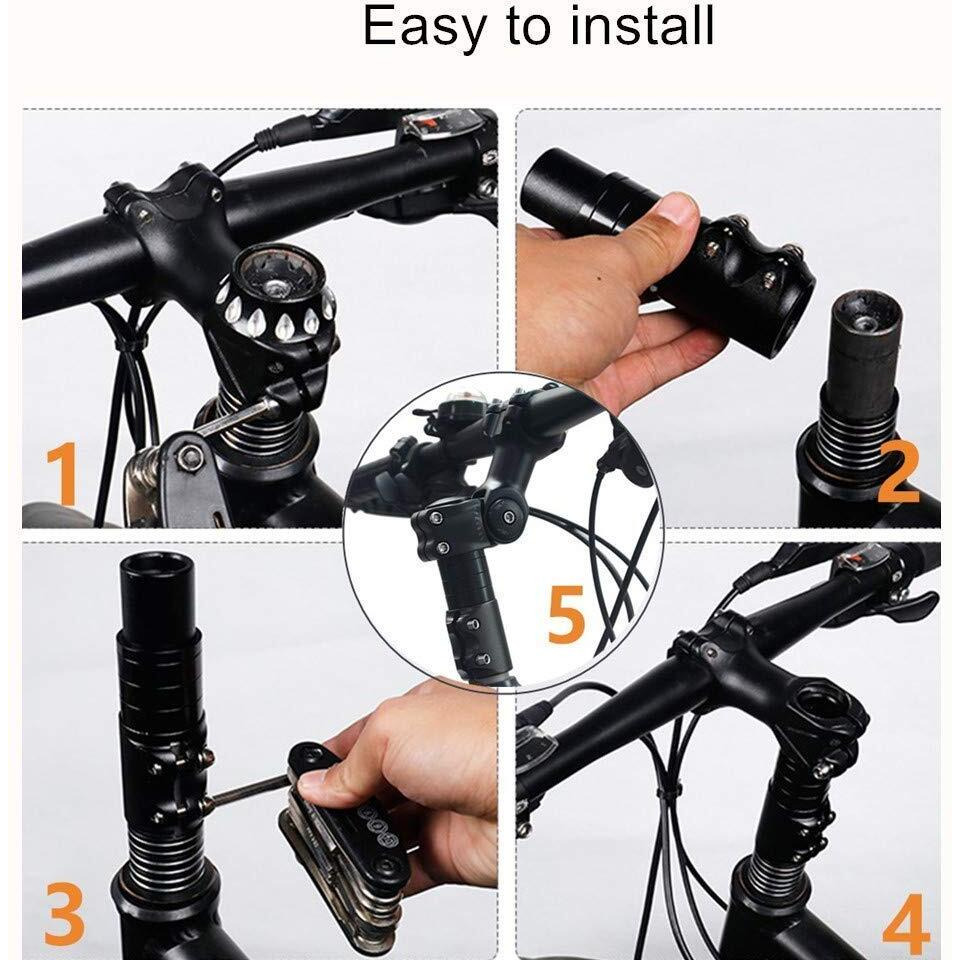 Easy to install

1

2

5

3

4