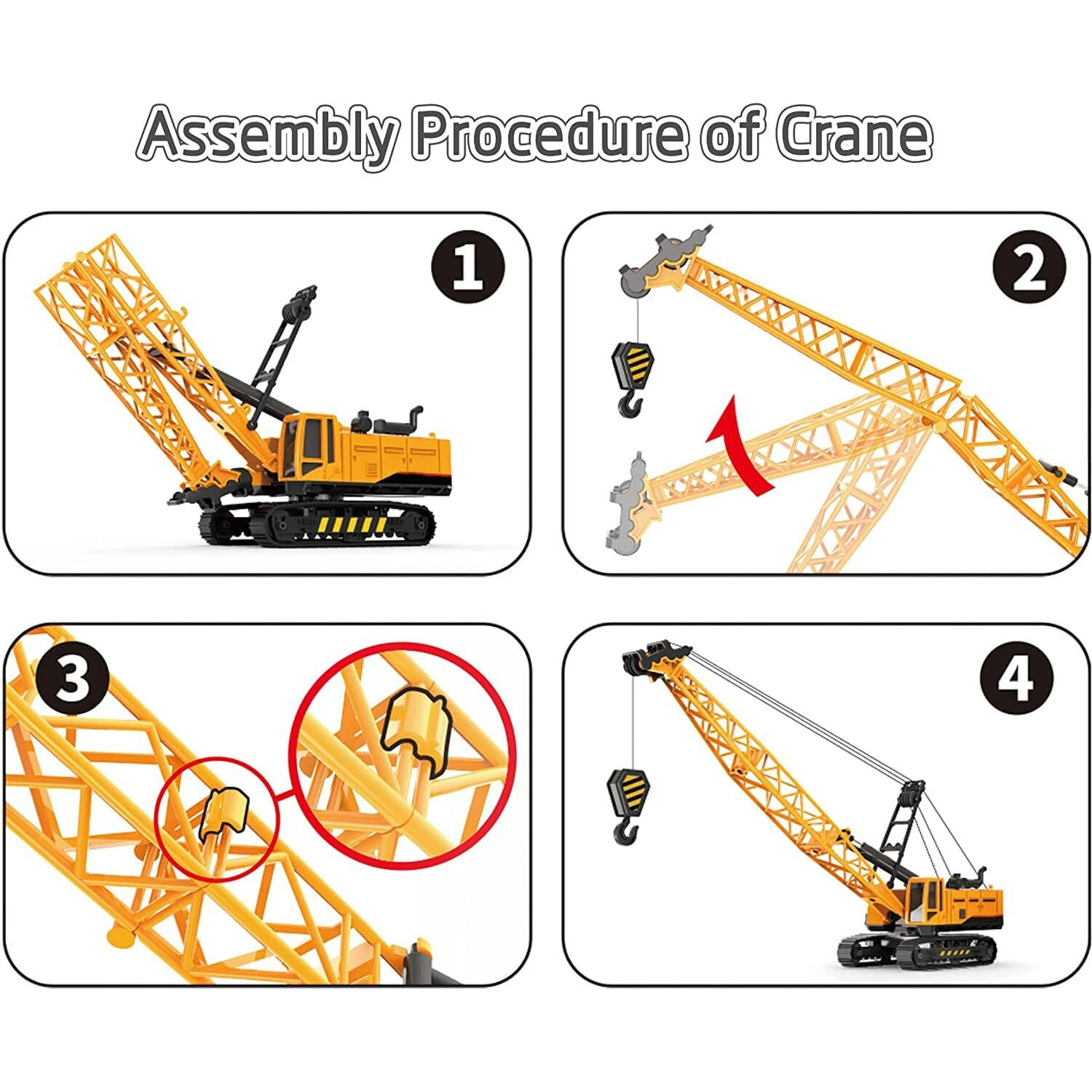 Assembly Procedure of Crane

1

2

3

4