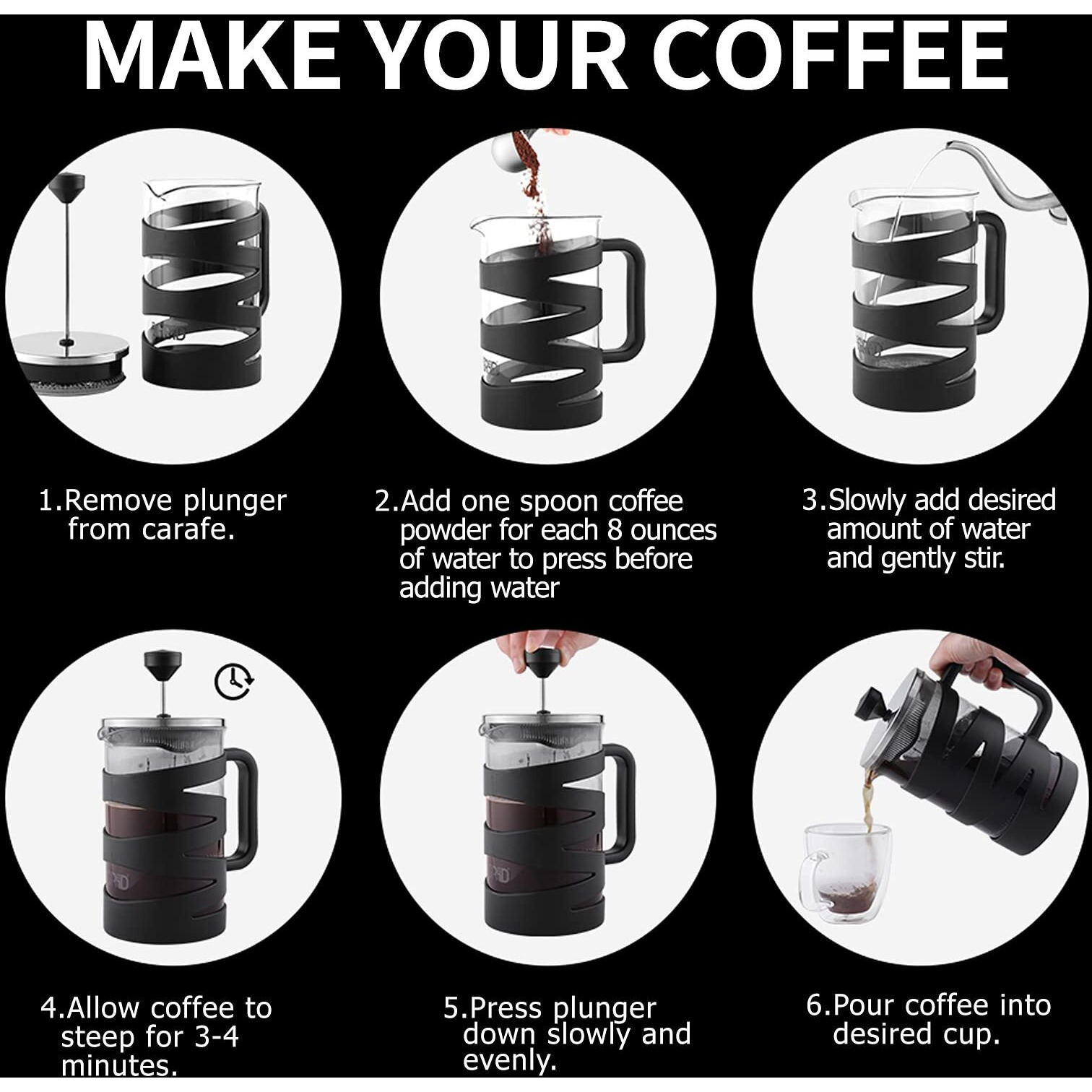 MAKE YOUR COFFEE

1.Remove plunger from carafe.

2.Add one spoon coffee powder for each 8 ounces of water to press before adding water

3.Slowly add desired amount of water and gently stir.

4.Allow coffee to steep for 3-4 minutes.

5.Press plunger down slowly and evenly.

6.Pour coffee into desired cup.