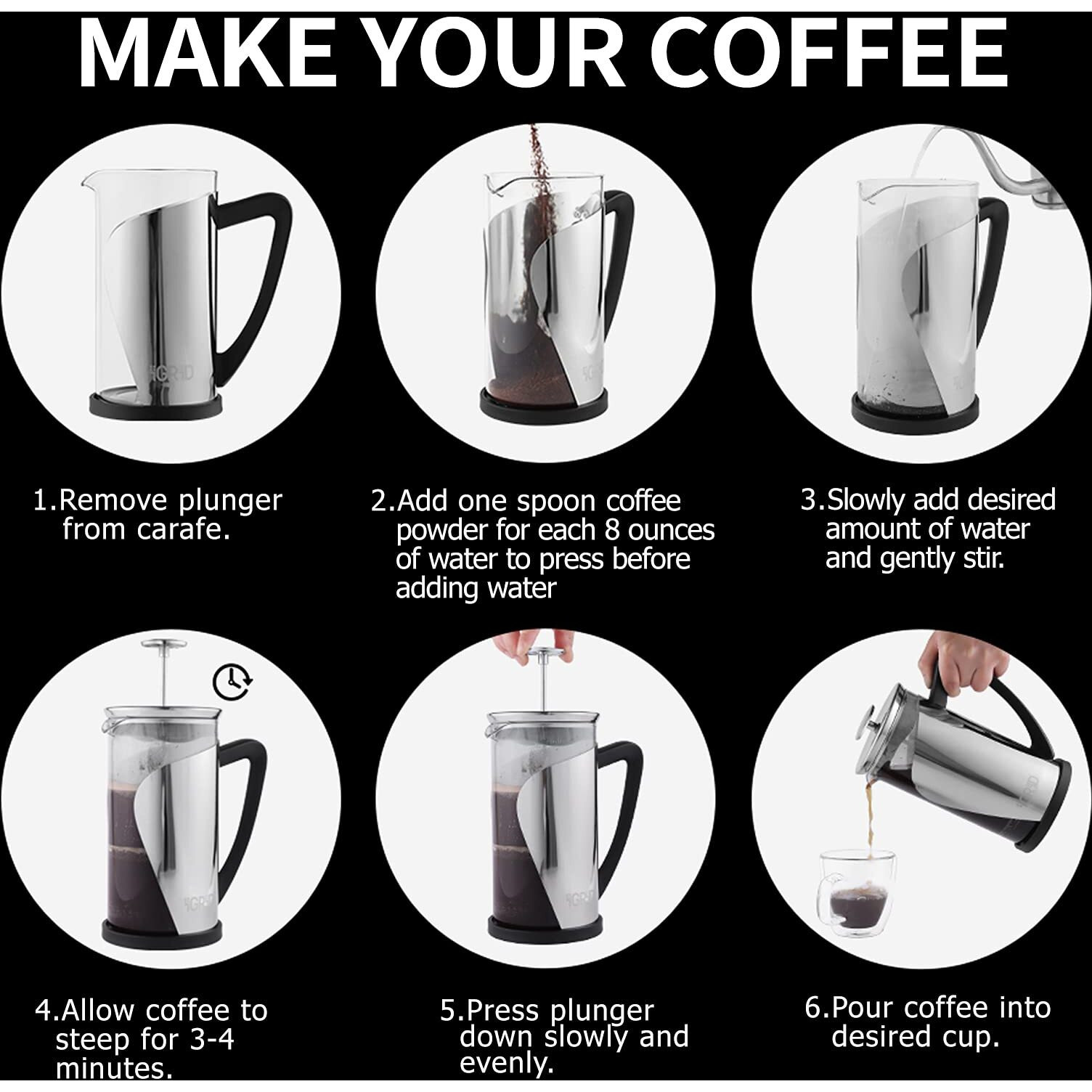 MAKE YOUR COFFEE

1.Remove plunger from carafe.

2.Add one spoon coffee powder for each 8 ounces of water to press before adding water

3.Slowly add desired amount of water and gently stir.

4.Allow coffee to steep for 3-4 minutes.

5.Press plunger down slowly and evenly.

6.Pour coffee into desired cup.