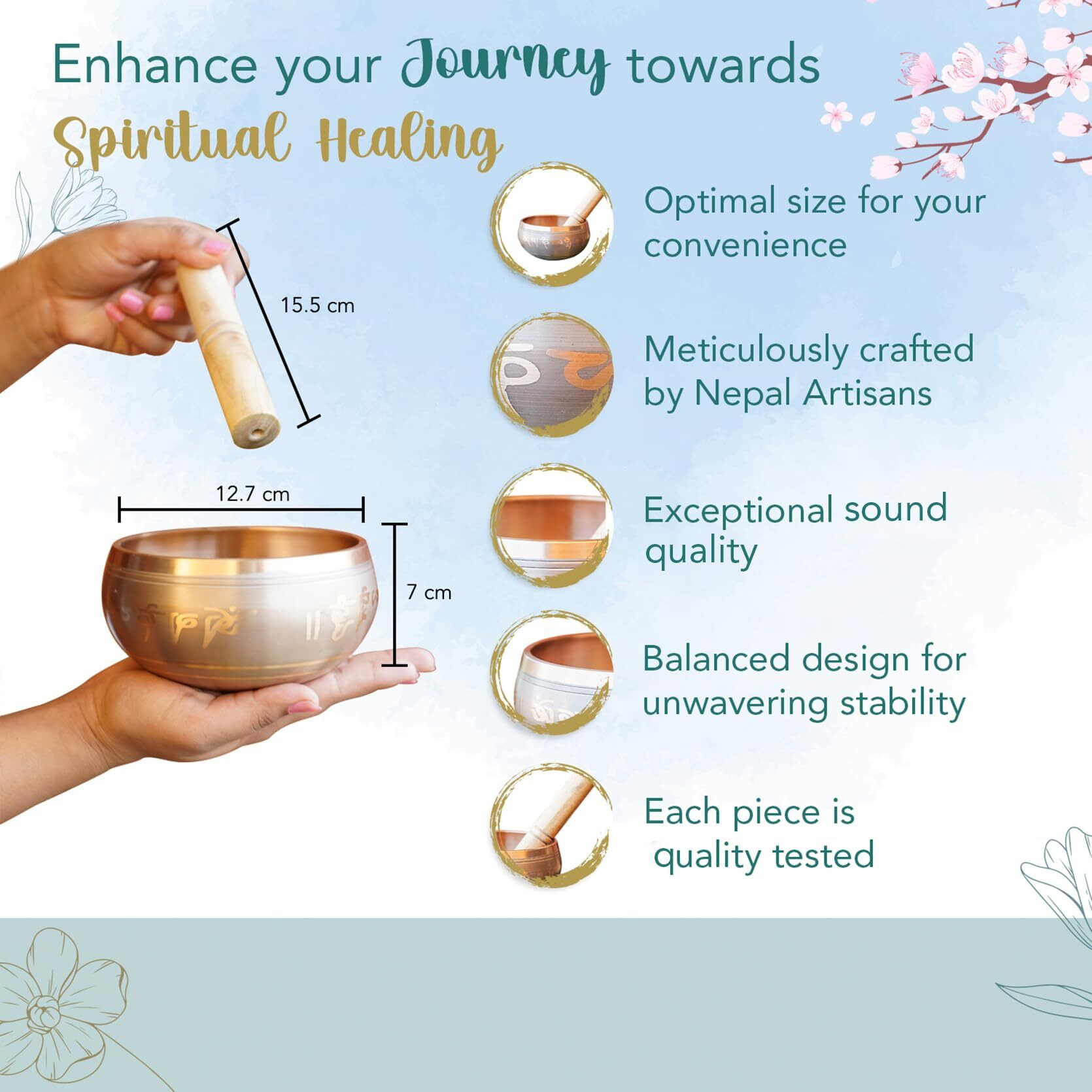 Enhance your Journey towards Spiritual Healing

15.5 cm

12.7 cm

7 cm

Optimal size for your convenience

Meticulously crafted by Nepal Artisans

Exceptional sound quality

Balanced design for unwavering stability

Each piece is quality tested