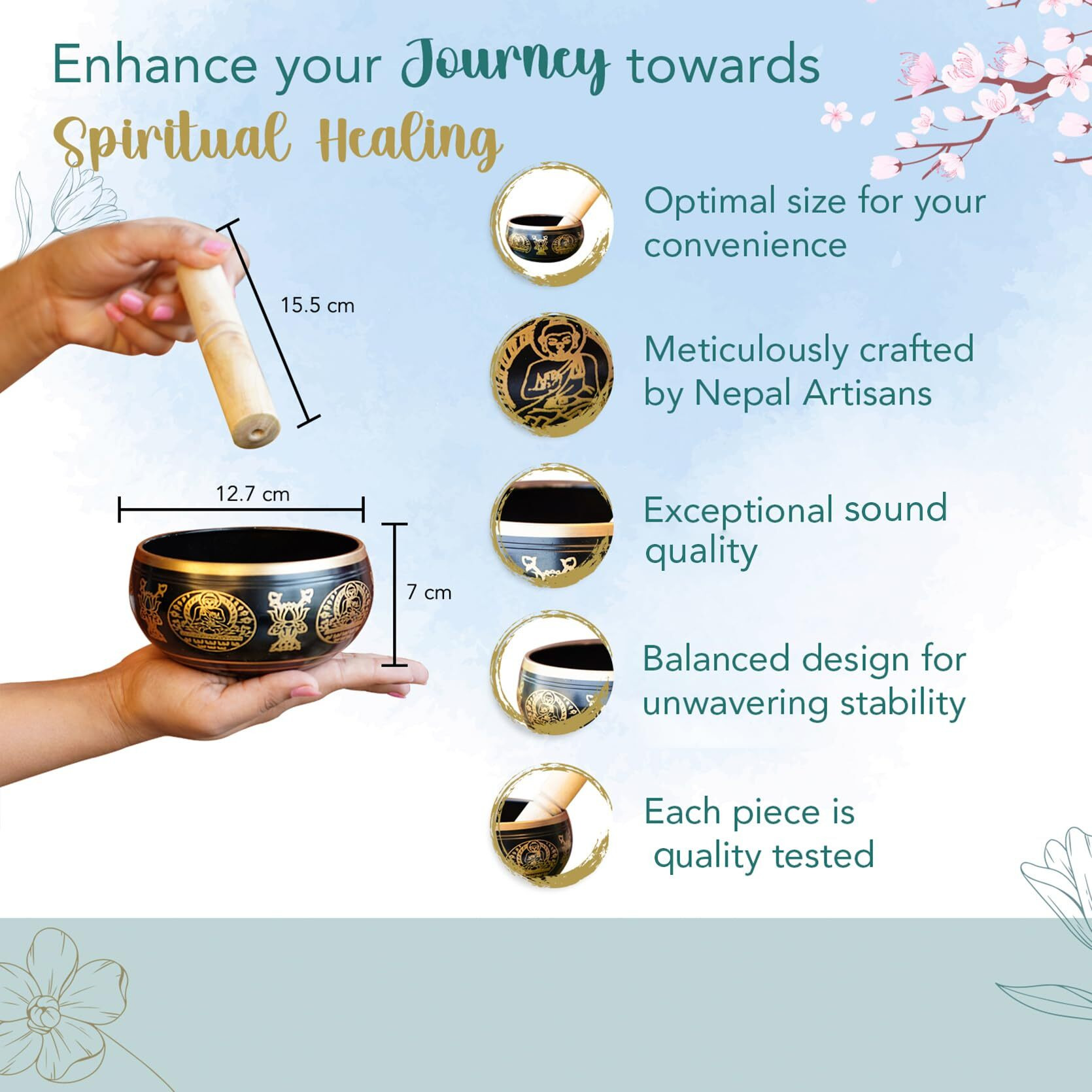 Enhance your Journey towards
Spiritual Healing

15.5 cm

12.7 cm

7 cm

Optimal size for your convenience

Meticulously crafted by Nepal Artisans

Exceptional sound quality

Balanced design for unwavering stability

Each piece is quality tested